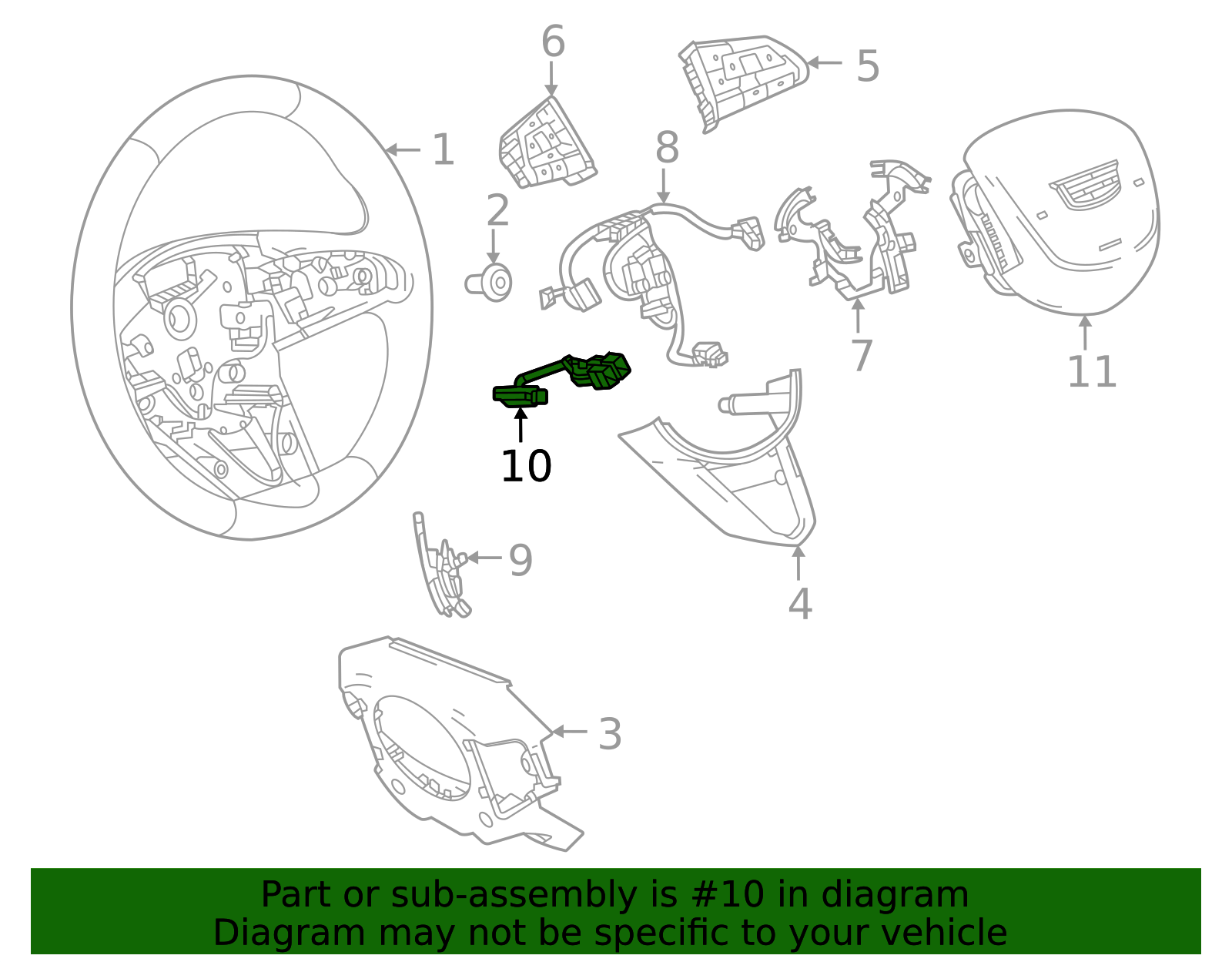 6
5
1
8
2
7
11
10
9
4
3

Part or sub-assembly is #10 in diagram
Diagram may not be specific to your vehicle