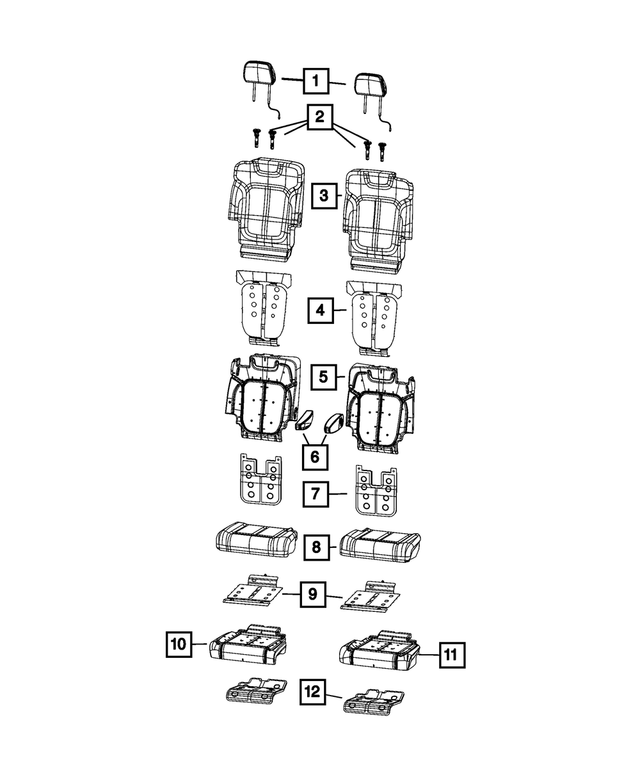 1
2
3
4
5
6
7
8
9
10
11
12