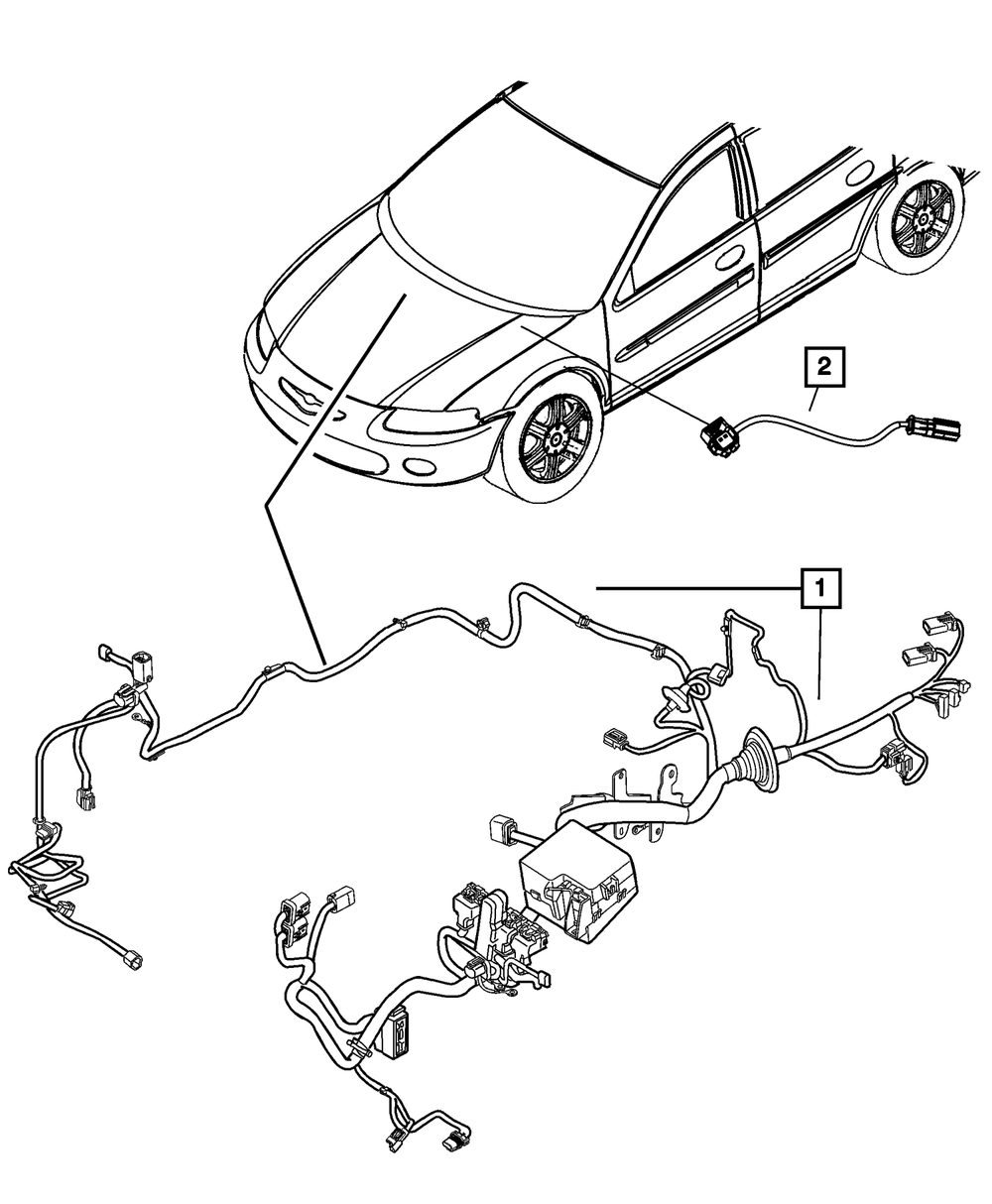 2

1