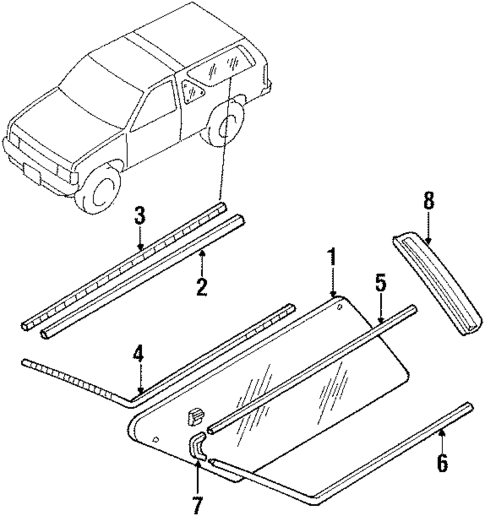 3
2
8
1
5
4
6
7