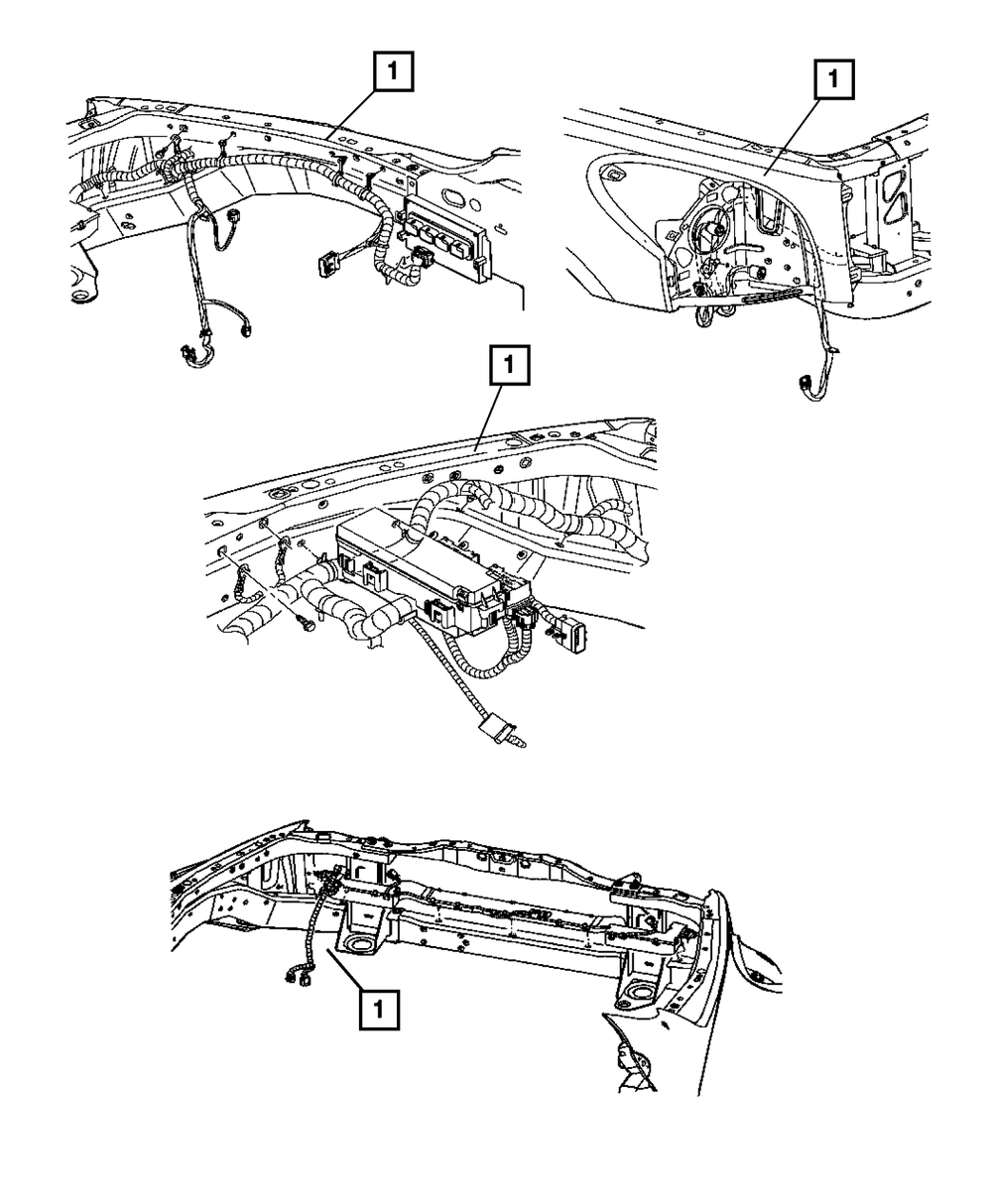 1

1

1

1