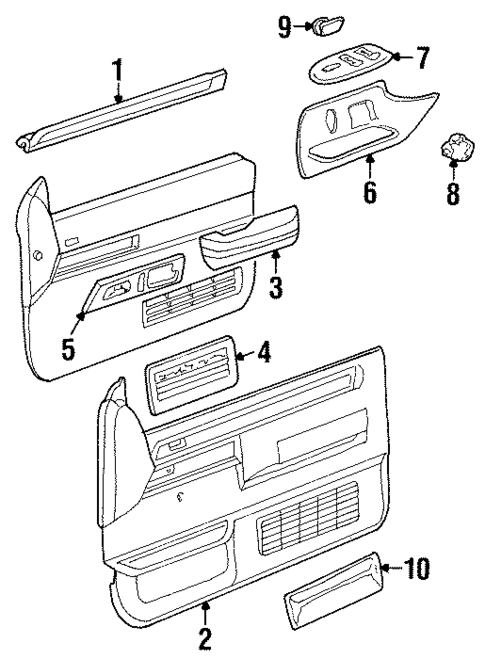 9
7
1
6
8
3
5
4
10
2