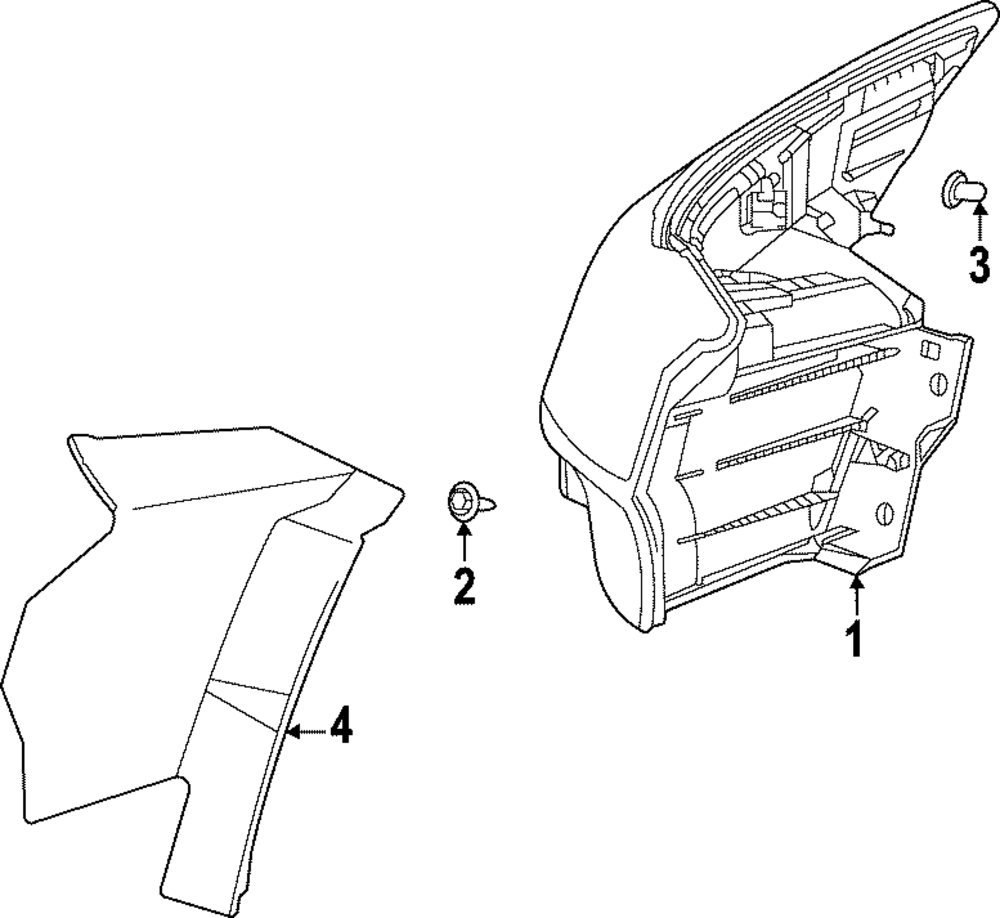 3
2
1
4