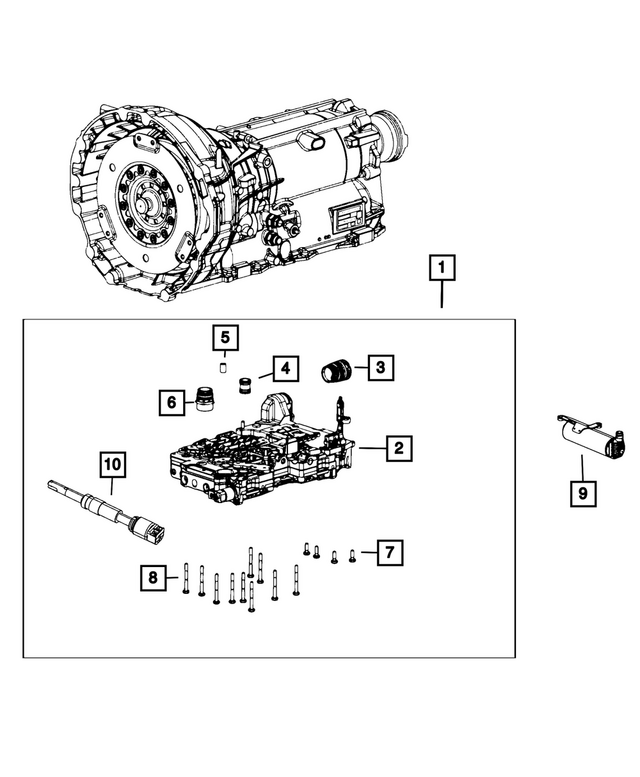 1
5
4
3
6
2
10
9
7
8