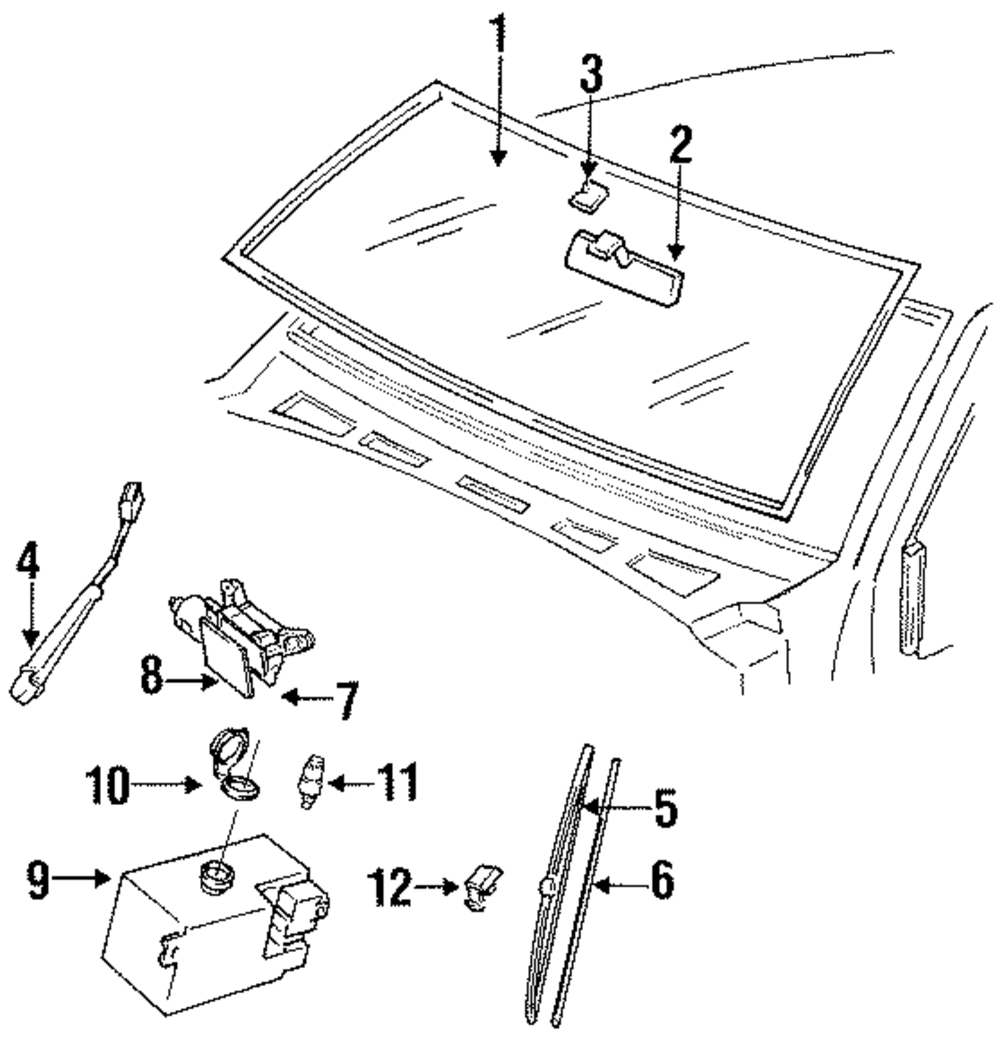 1
3
2
4
8
7
10
11
5
9
12
6