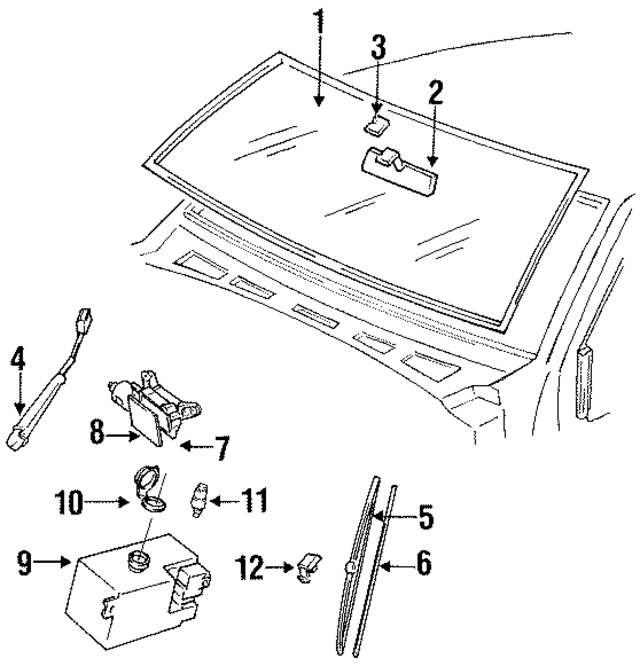 1
3
2
4
8
7
10
11
5
9
12
6