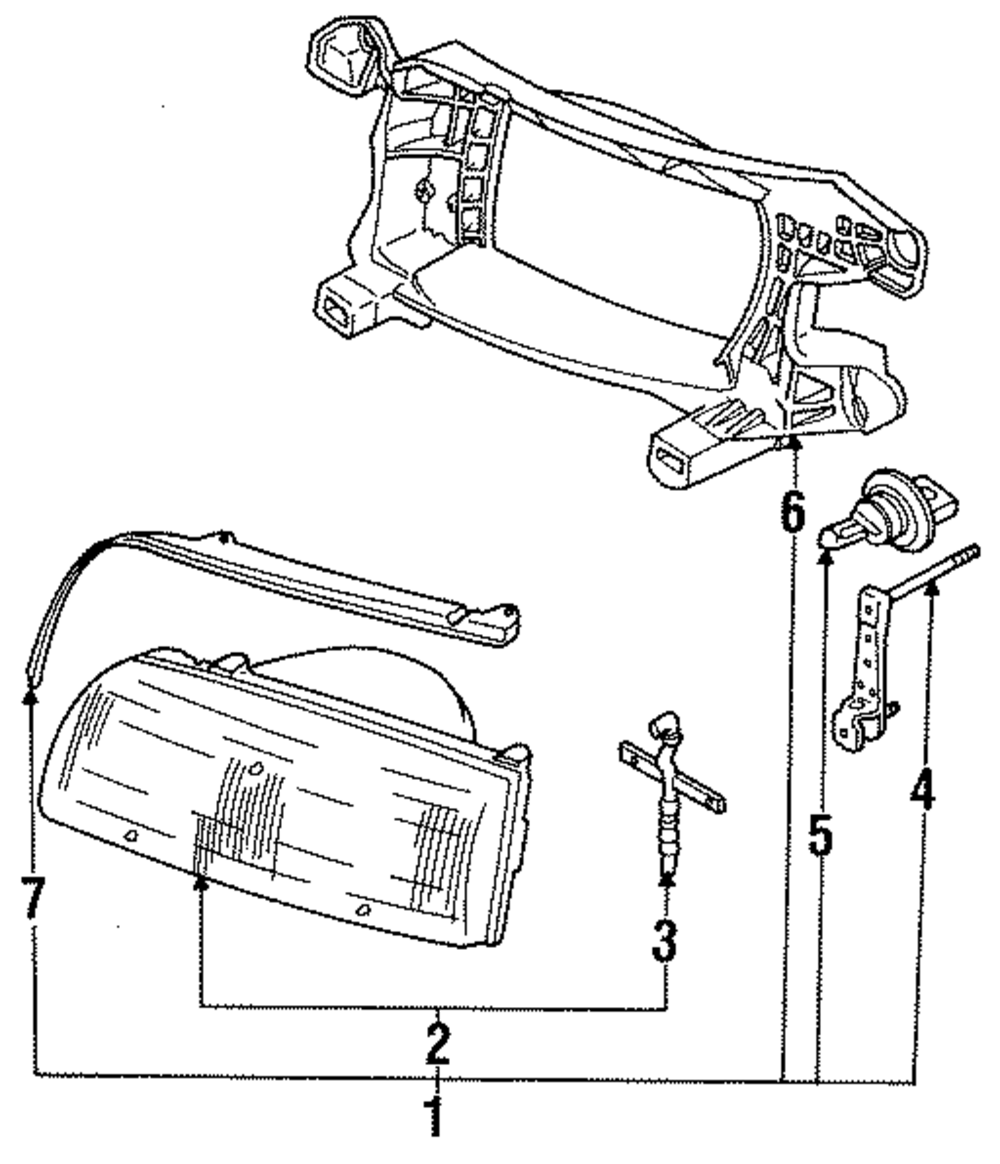 6
5
4
7
3
2
1