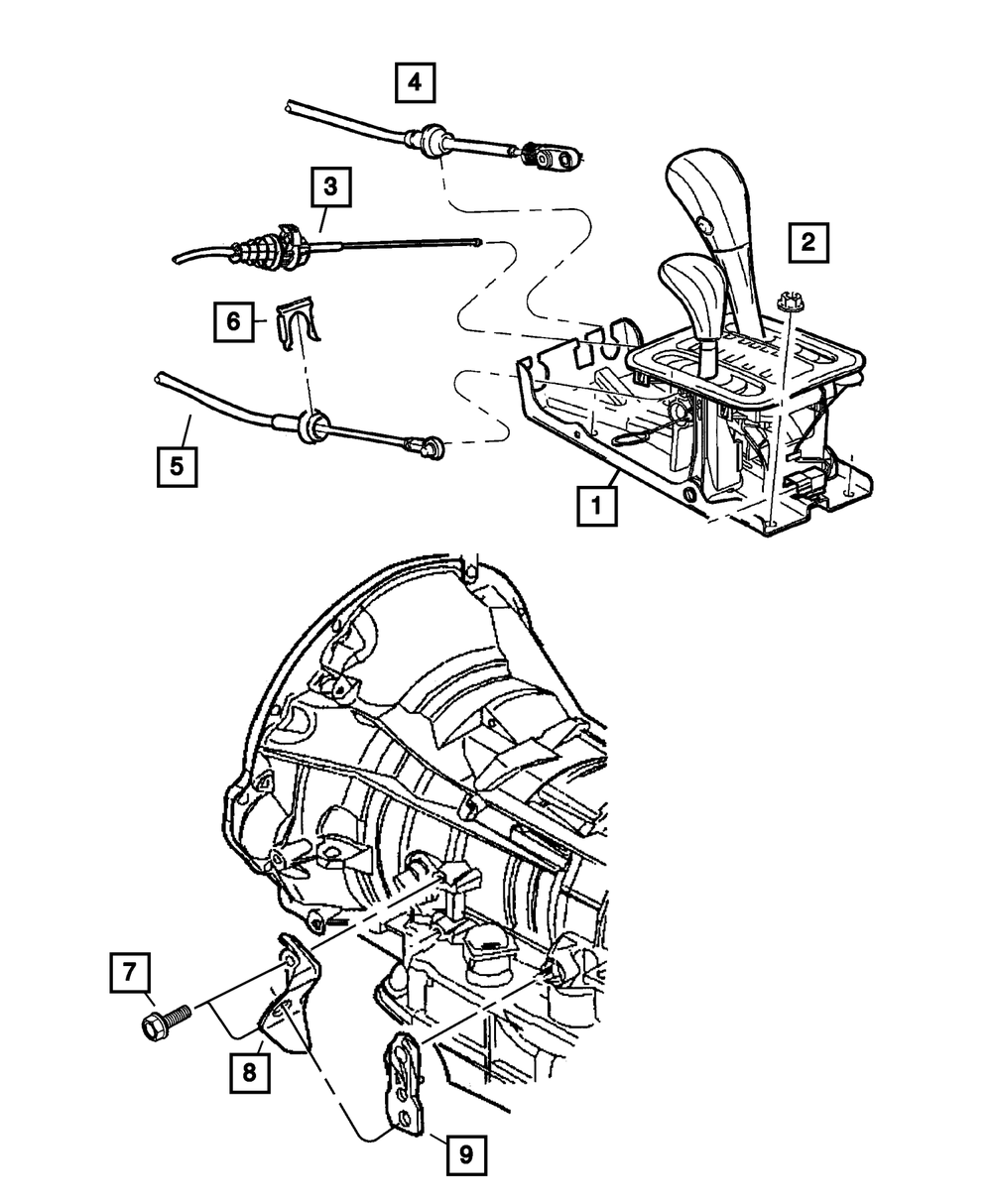 4
3
2
6
5
1
7
8
9