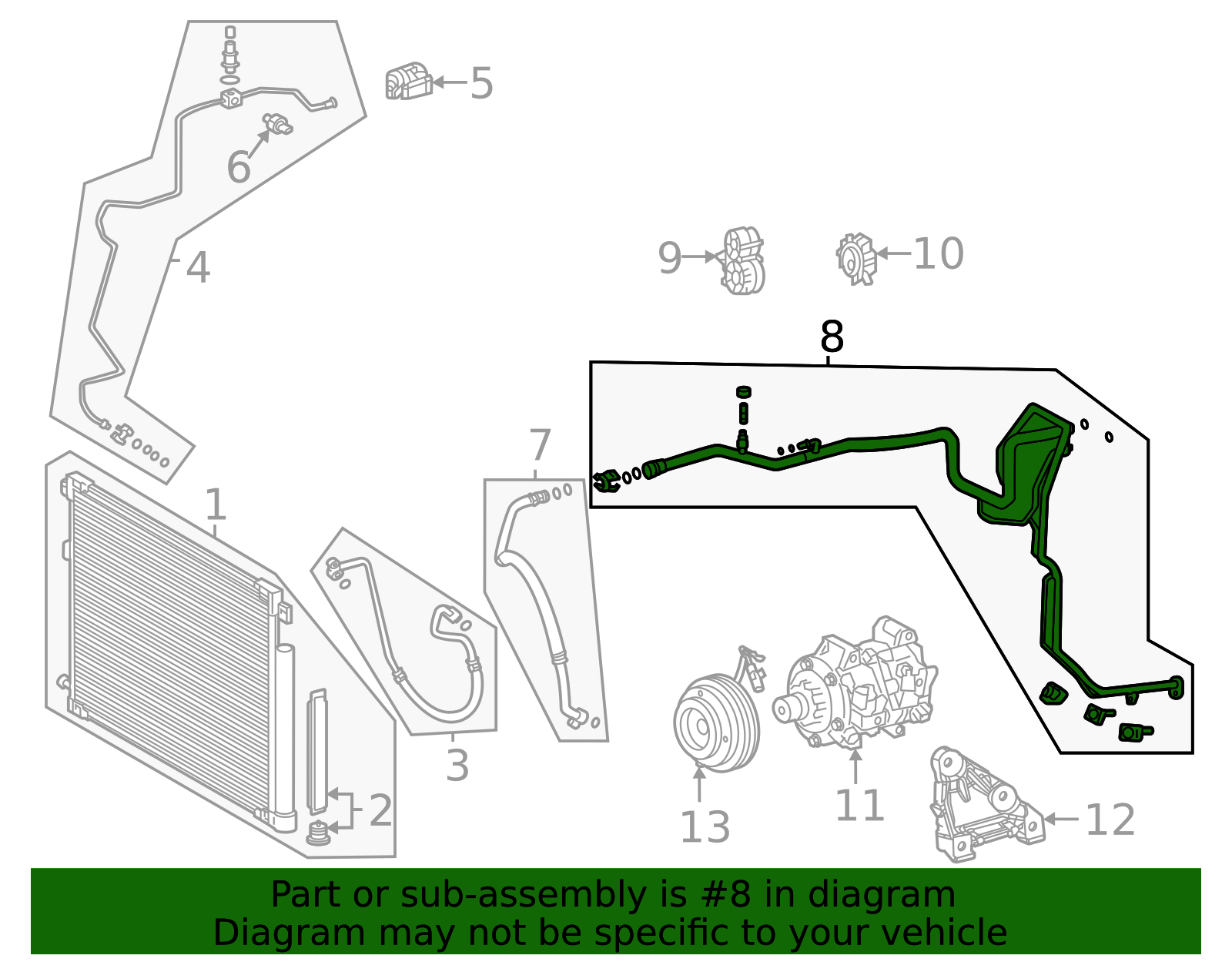 5
6
4
9
10
8
7
1
3
2
13
11
12

Part or sub-assembly is #8 in diagram
Diagram may not be specific to your vehicle