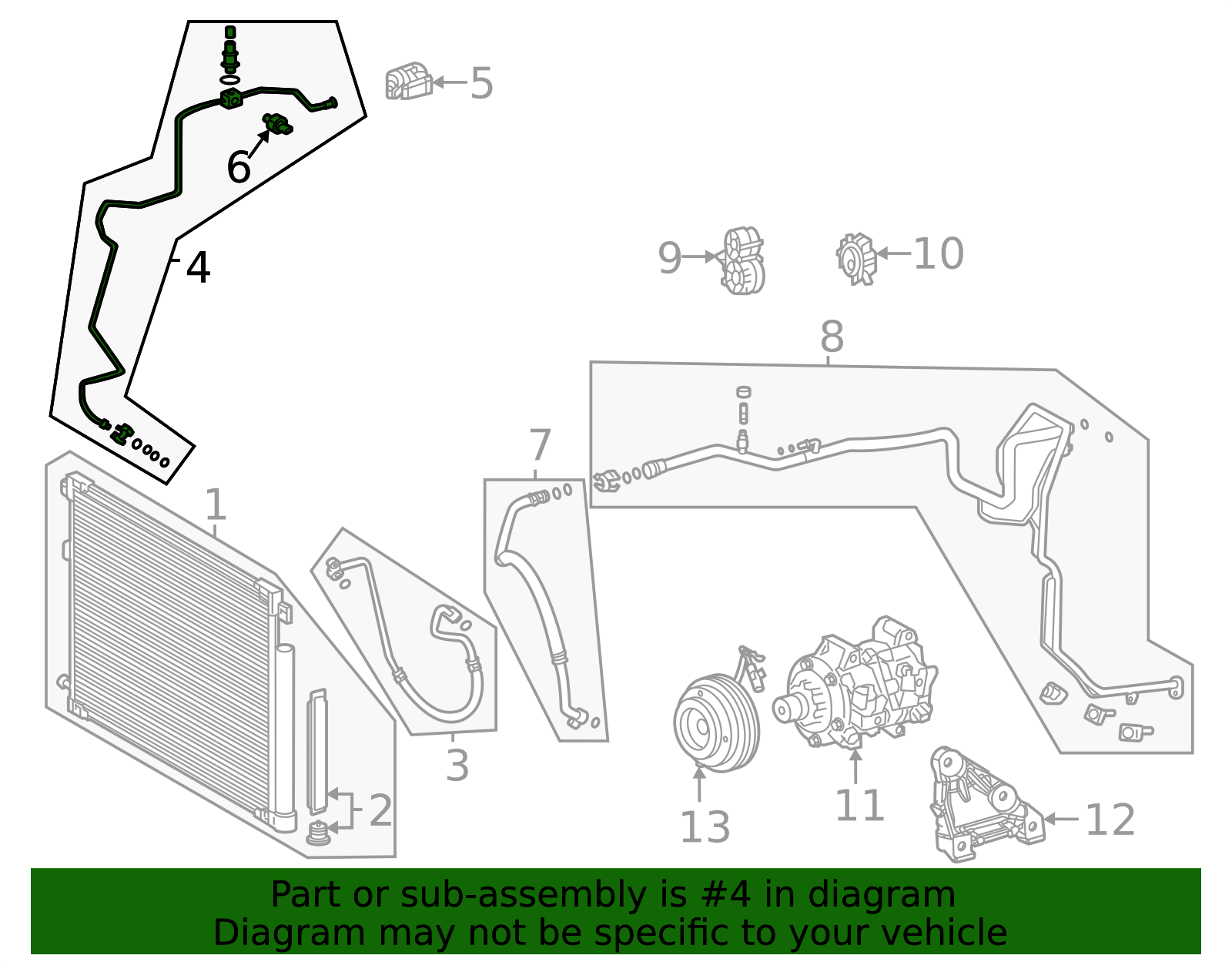 5
6
4
9
10
8
7
1
3
2
13
11
12

Part or sub-assembly is #4 in diagram
Diagram may not be specific to your vehicle