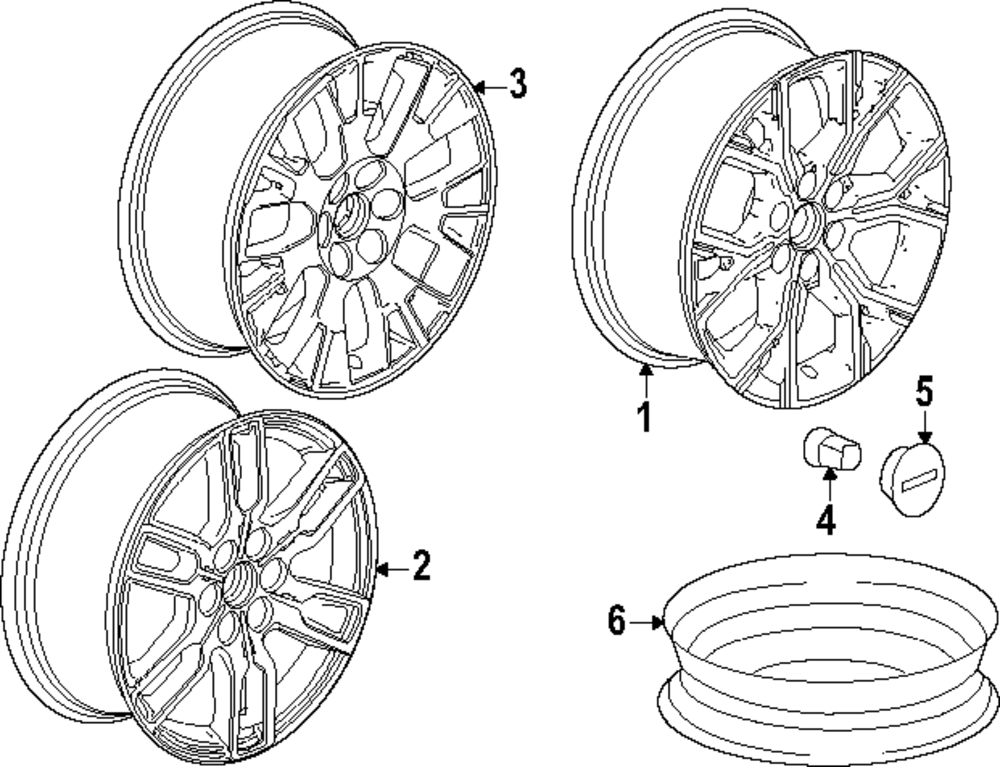 3
1
5
4
2
6