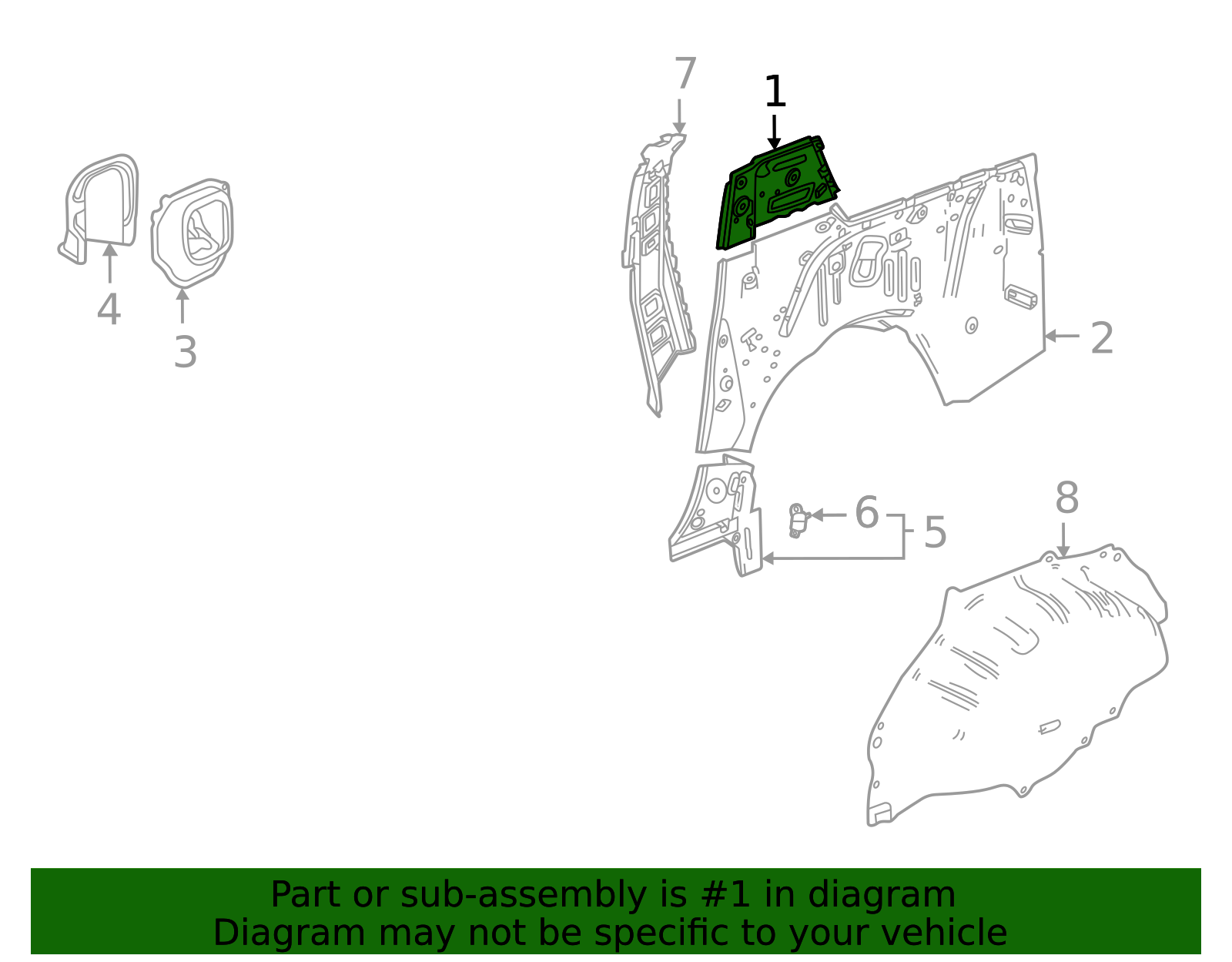 7

1

4

3

2

6

5

8

Part or sub-assembly is #1 in diagram
Diagram may not be specific to your vehicle