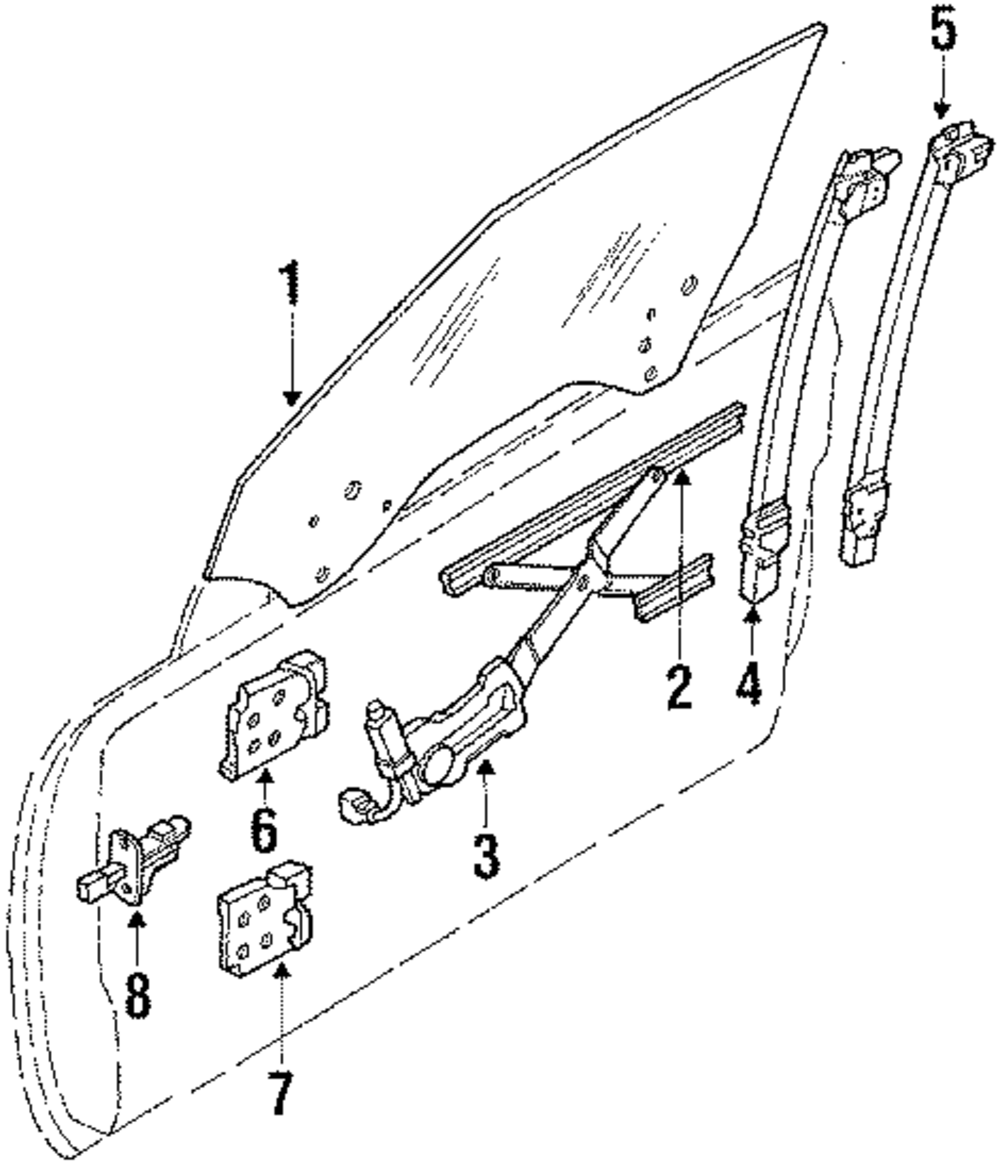 5
1
2
4
6
3
8
7