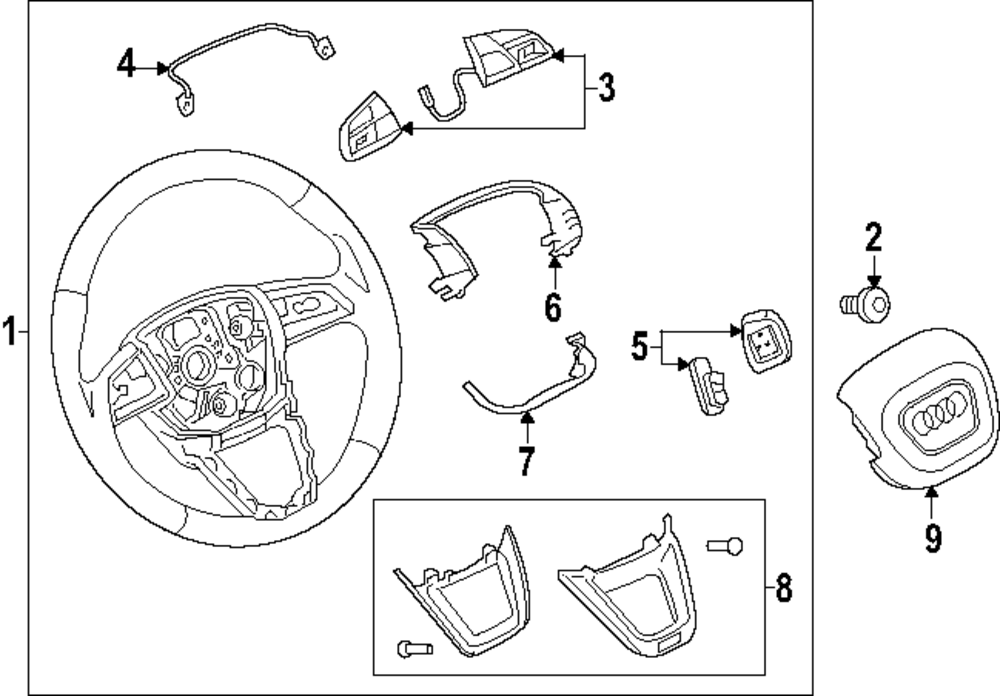 4
3
1
6
2
5
7
9
8