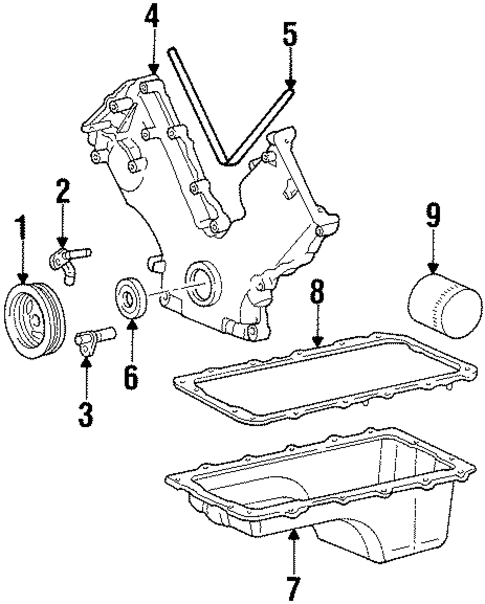 4
5
2
1
9
8
6
3
7