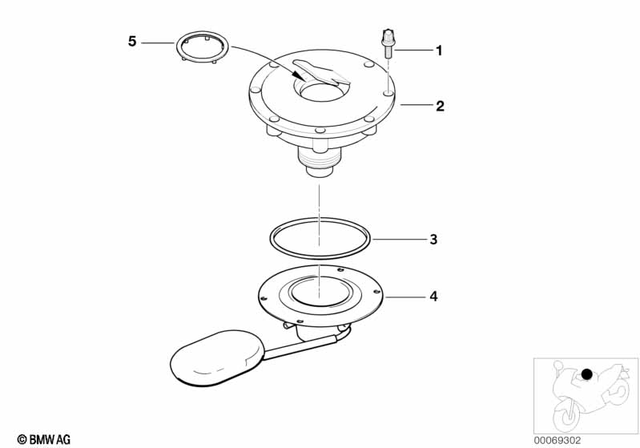 5
1
2
3
4
© BMW AG
00069302