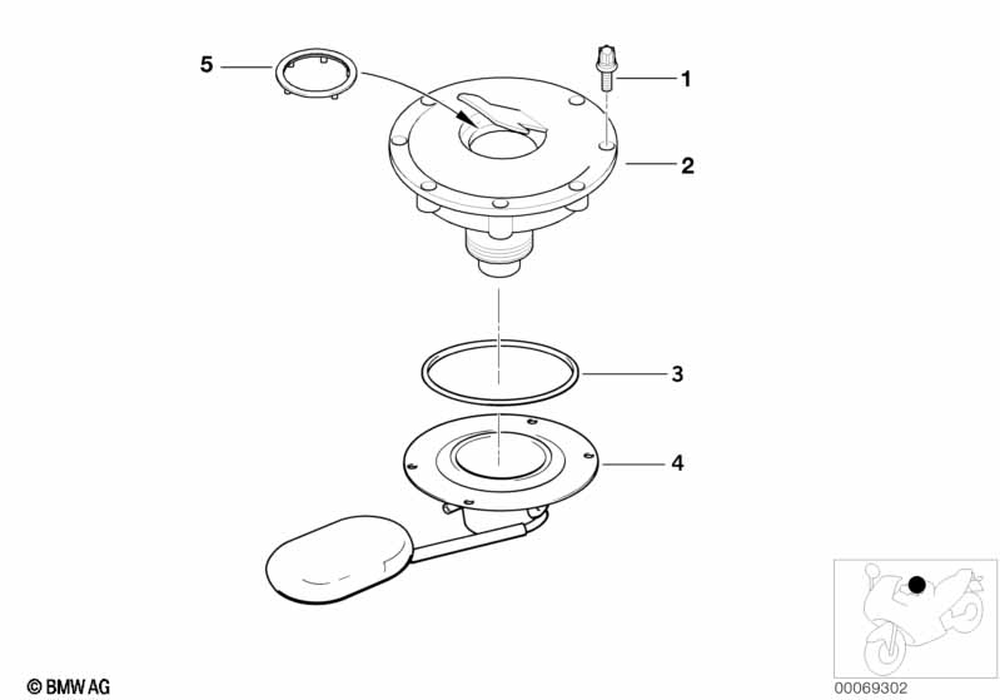 5
1
2
3
4
© BMW AG
00069302