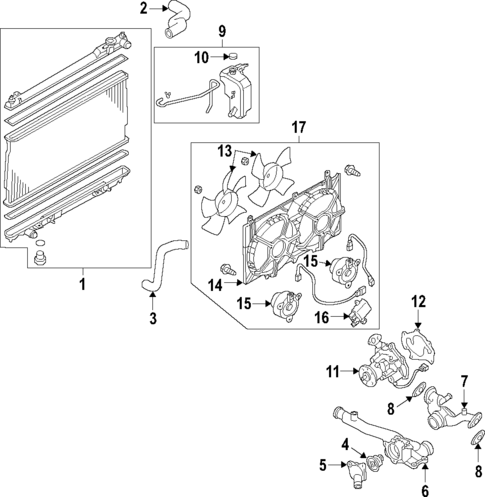 2
9
10
17
13
15
14
15
16
1
3
12
11
7
8
4
5
6
8