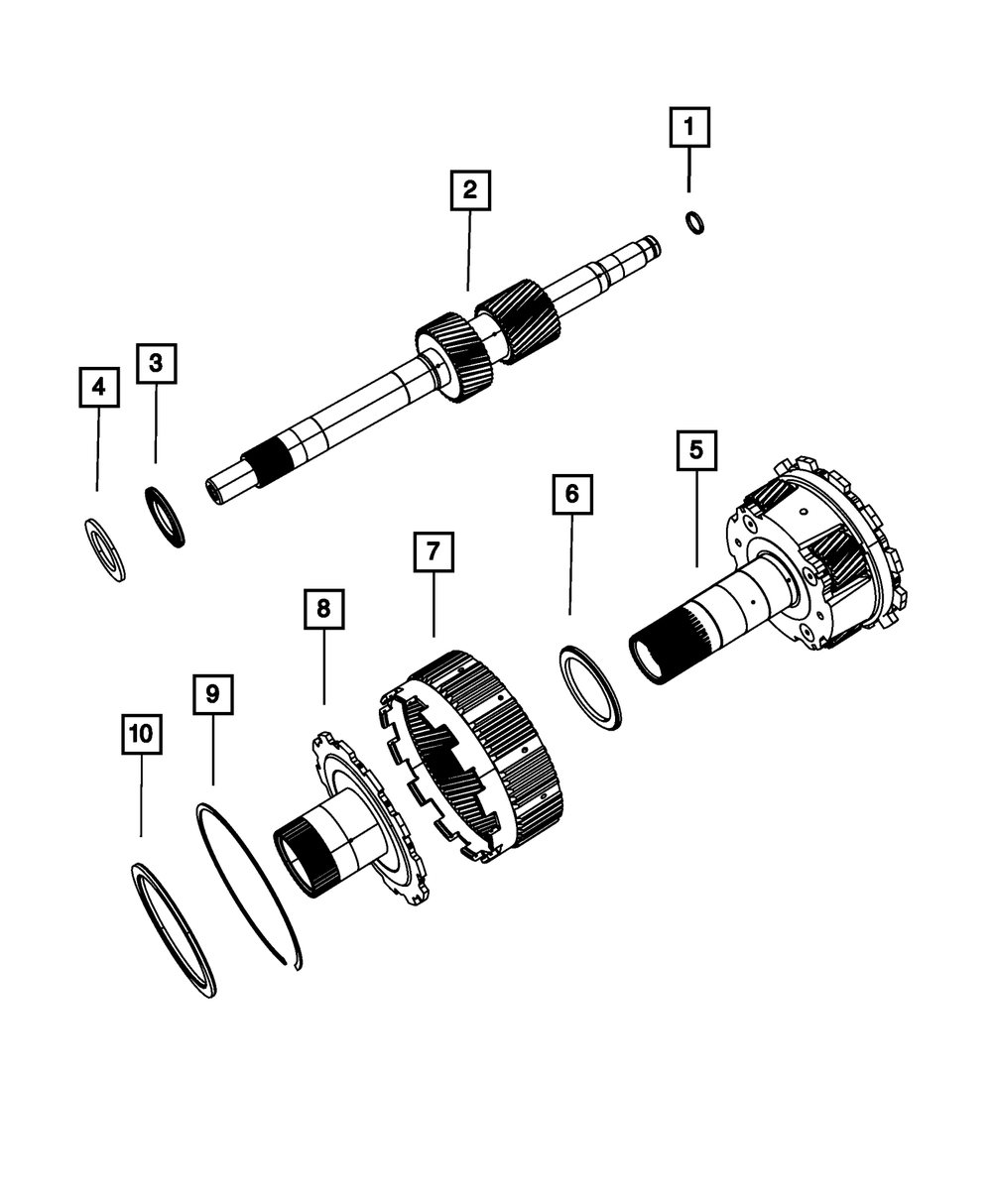 1
2
3
4
5
6
7
8
9
10