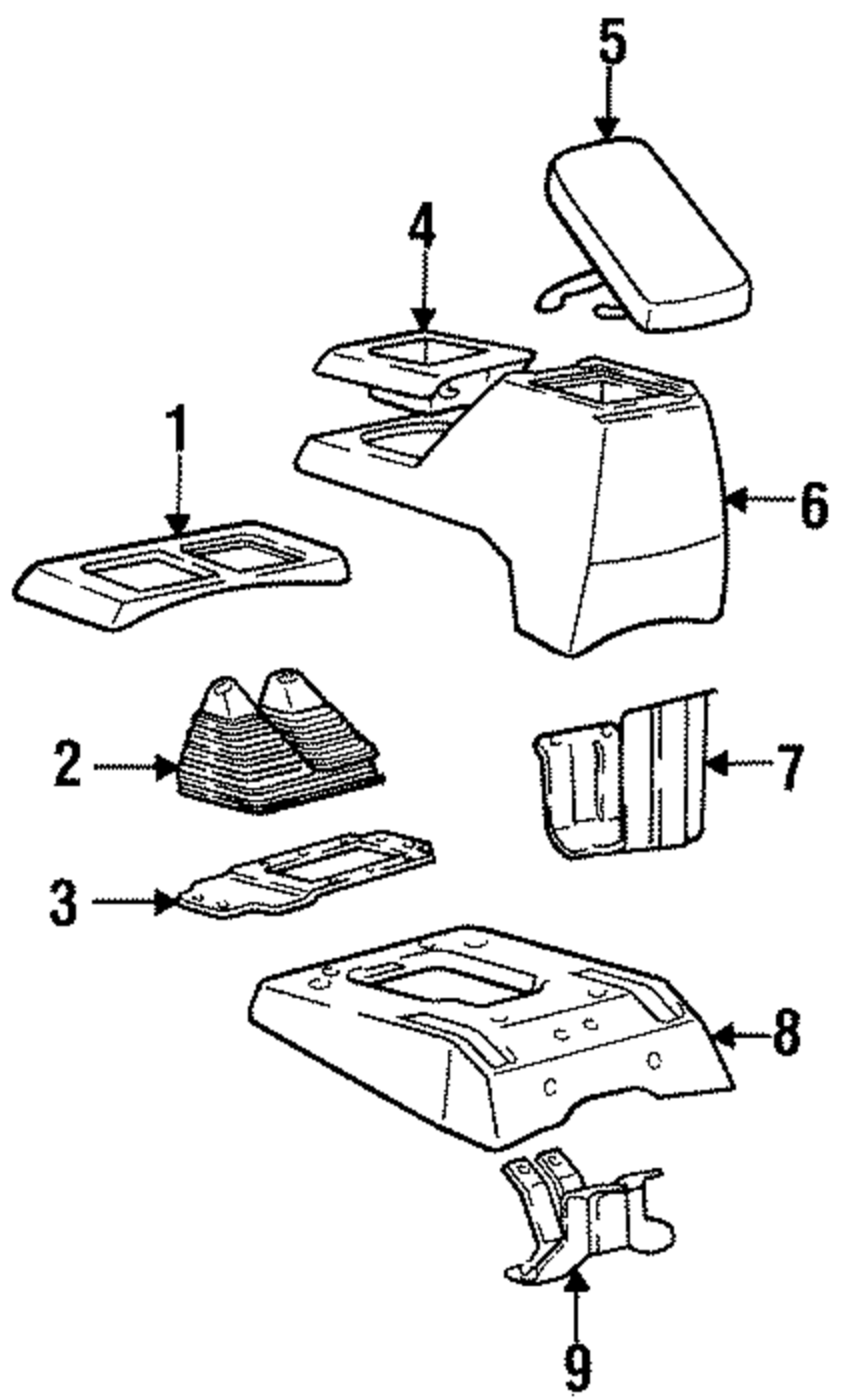 5
4
1
6
2
7
3
8
9