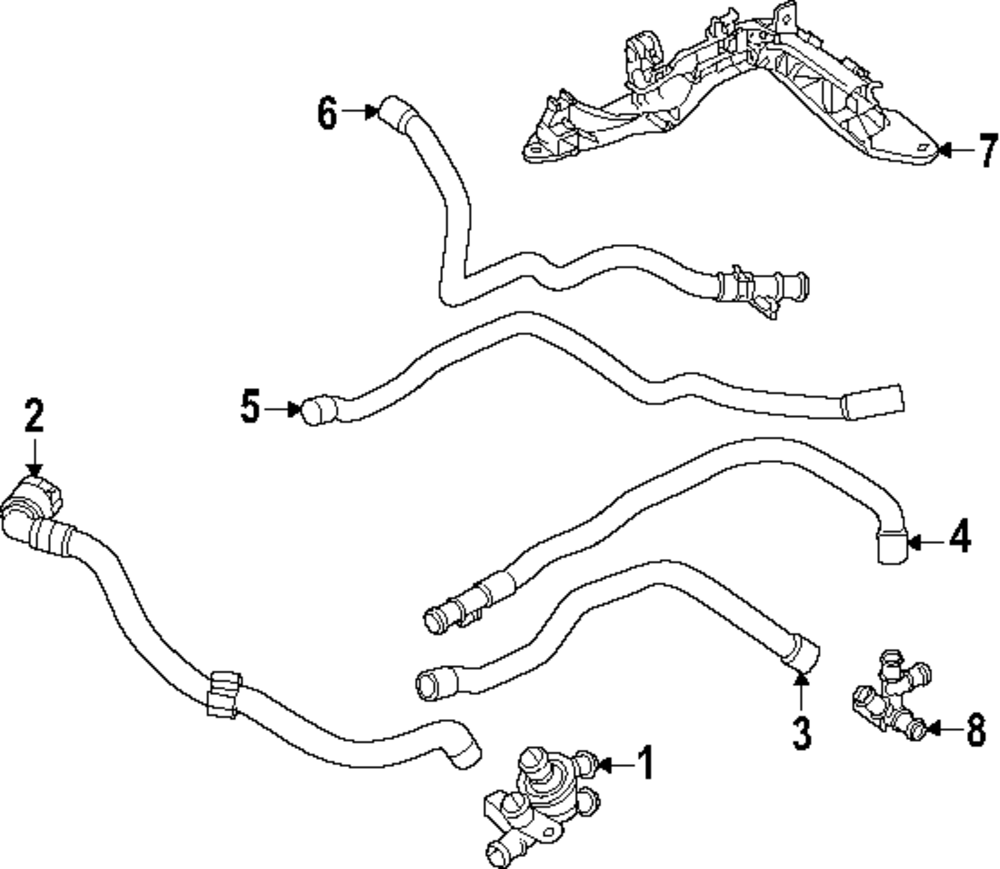 6
7
5
2
4
3
8
1