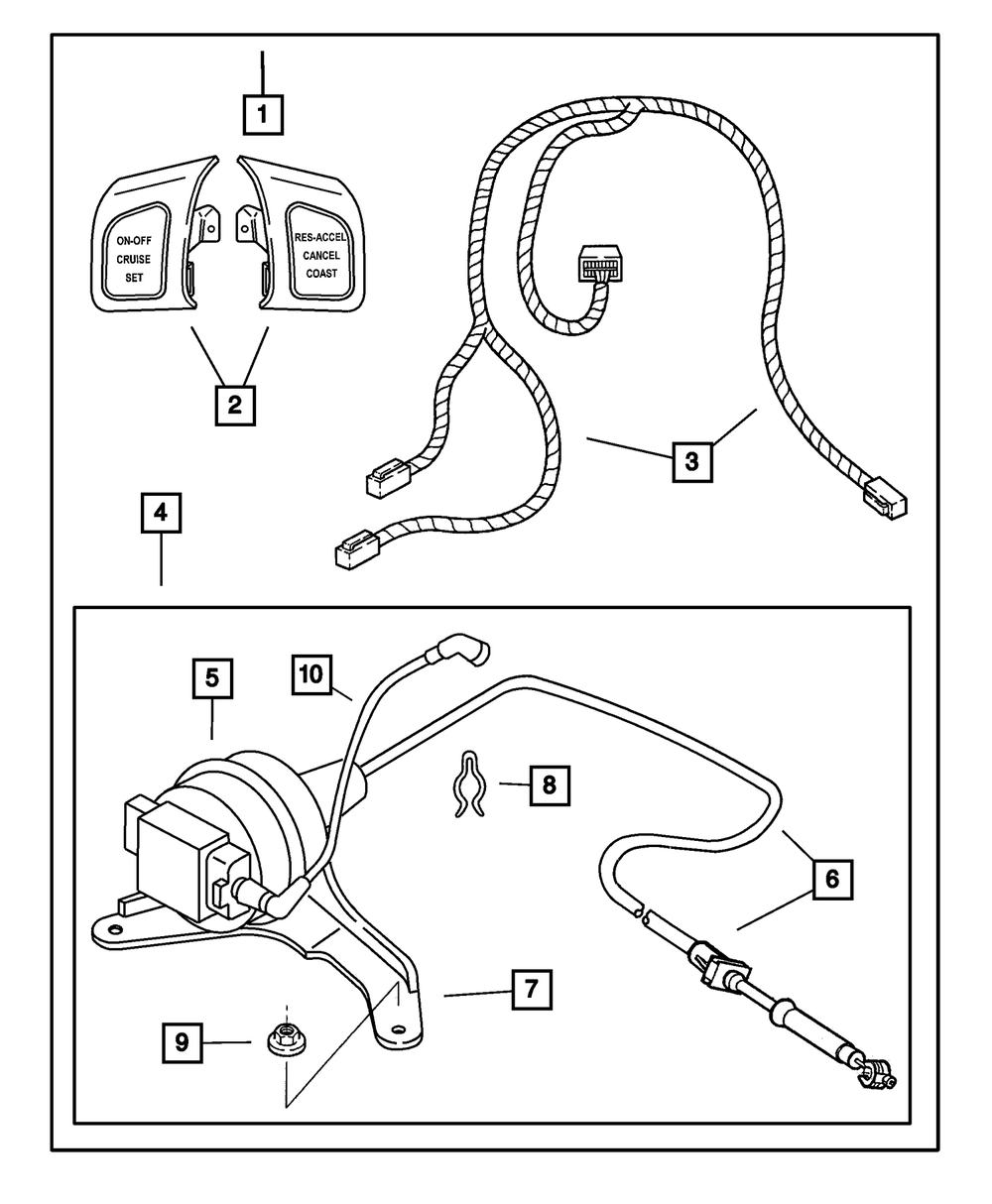 1

ON-OFF
CRUISE
SET

RES-ACCEL
CANCEL
COAST

2

3

4

5

10

8

6

7

9