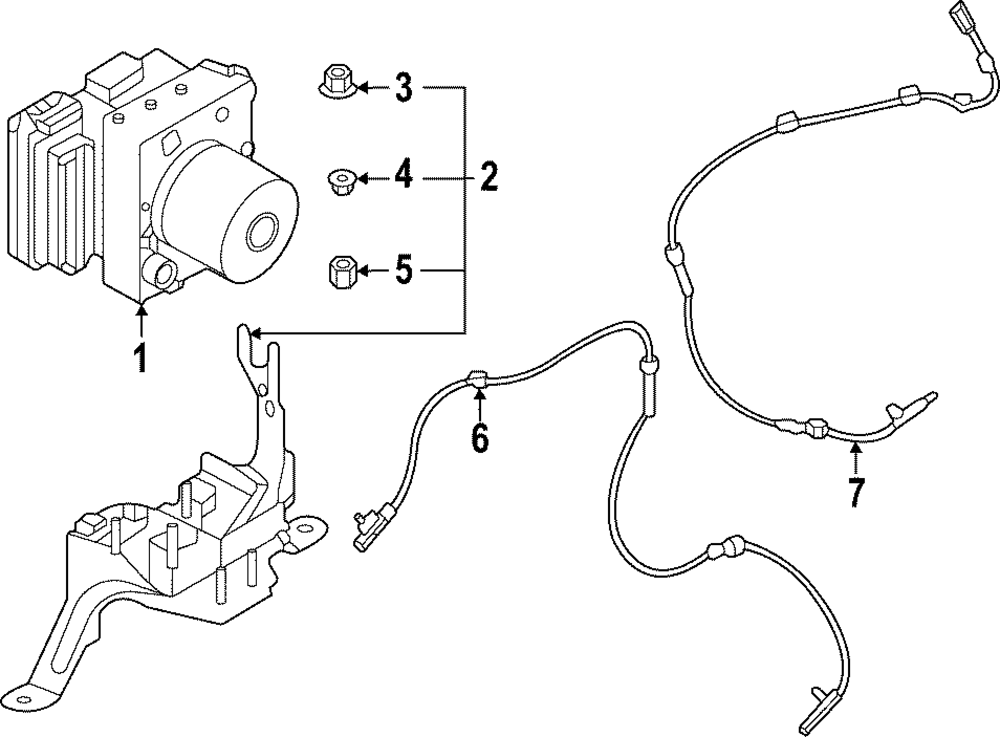 3
4
2
5
1
6
7