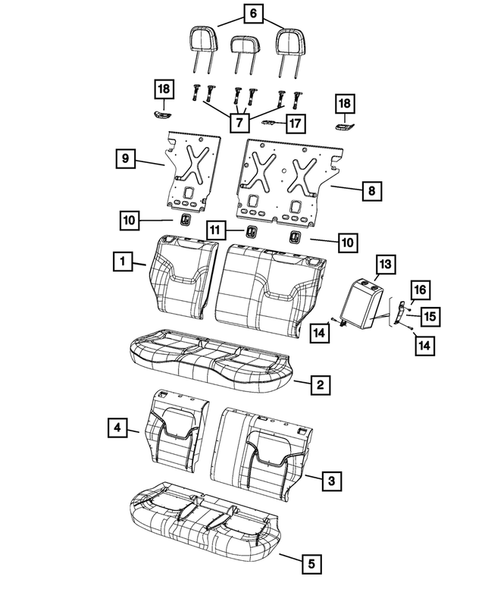 6
18
7
17
18
9
8
10
11
10
1
13
16
15
14
14
2
4
3
5