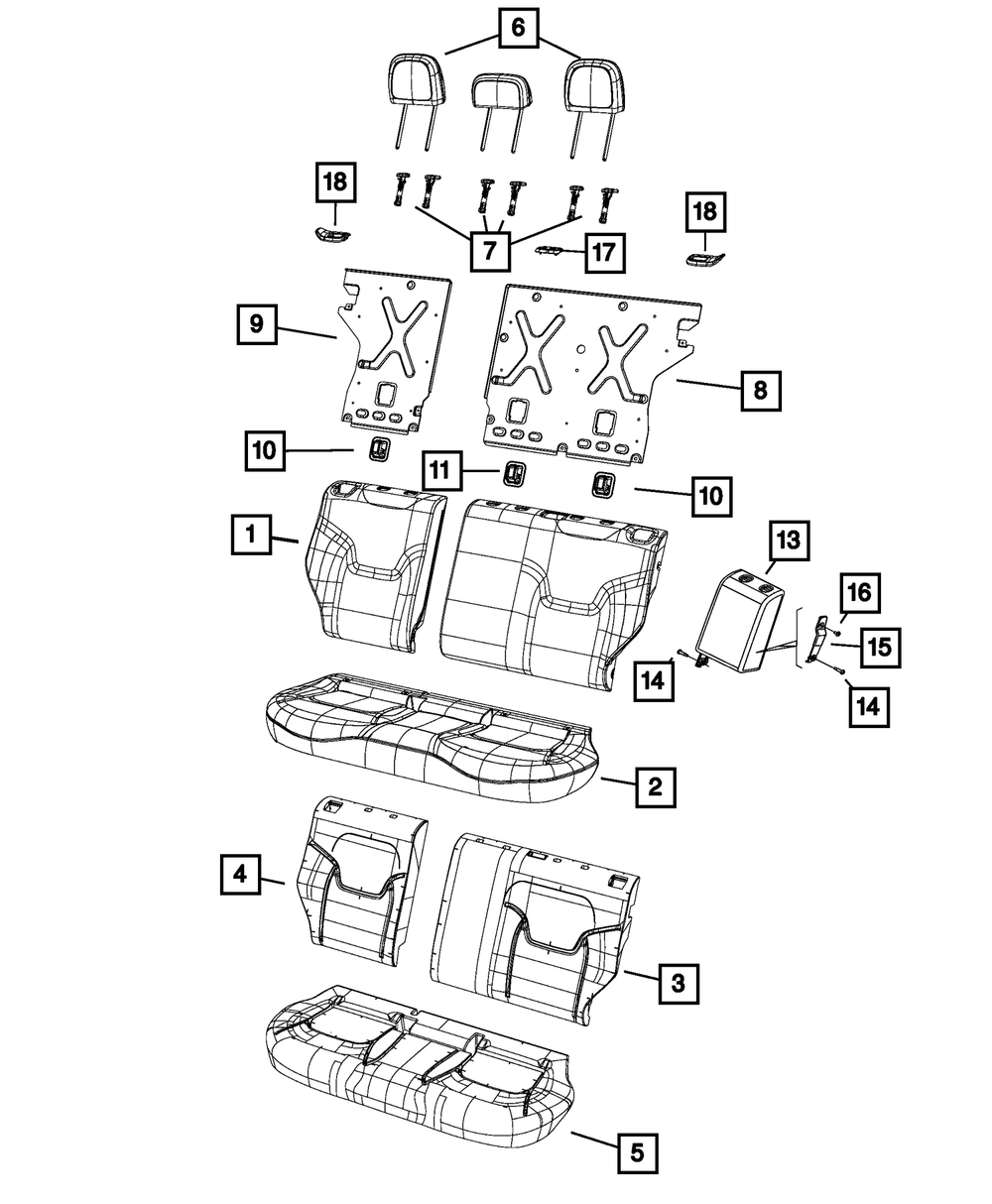 6
18
7
17
18
9
8
10
11
10
1
13
16
15
14
14
2
4
3
5