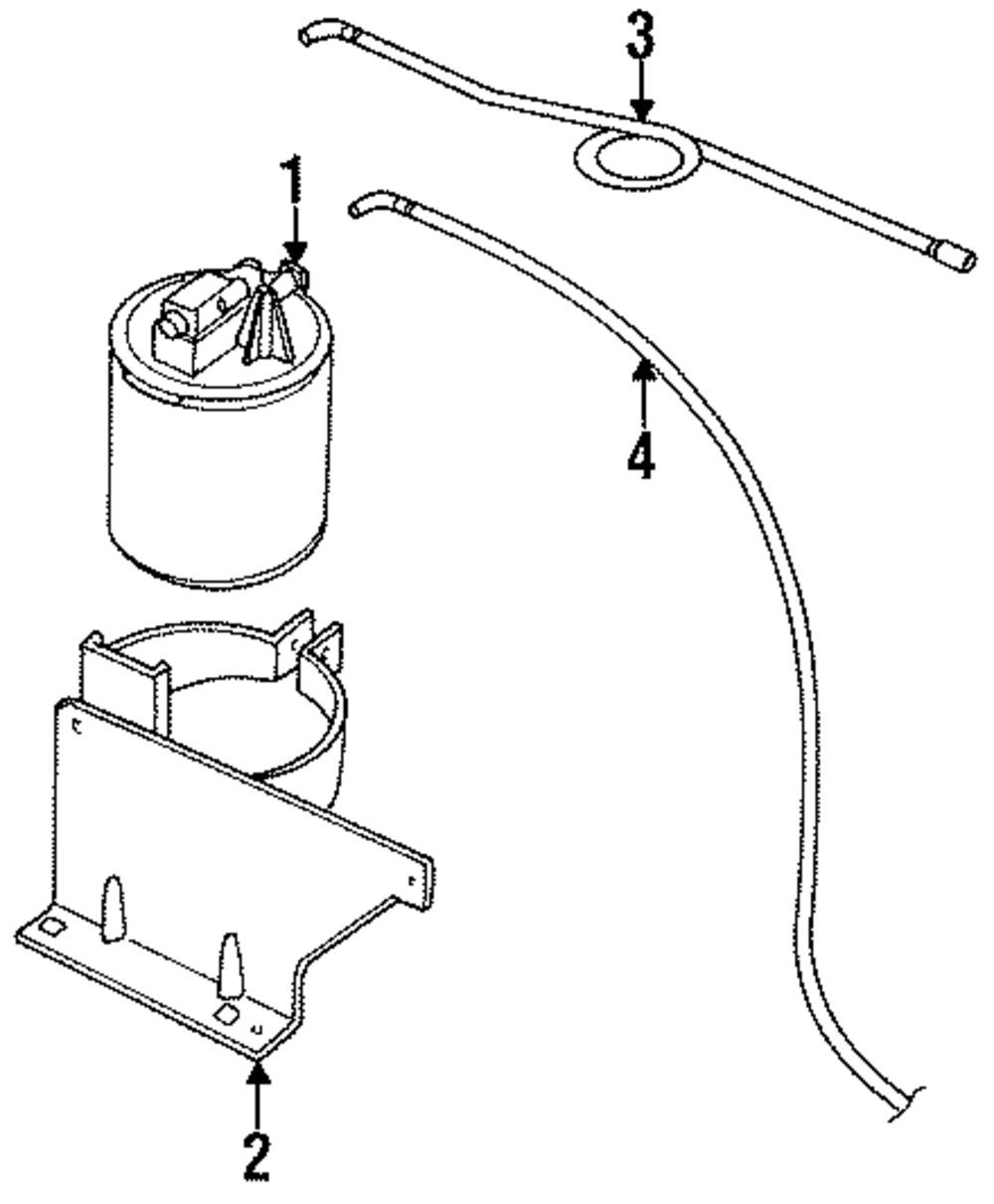 3
1
4
2