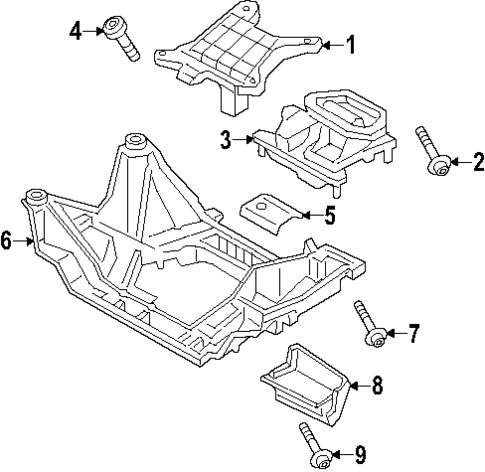 4
1
3
2
5
6
7
8
9