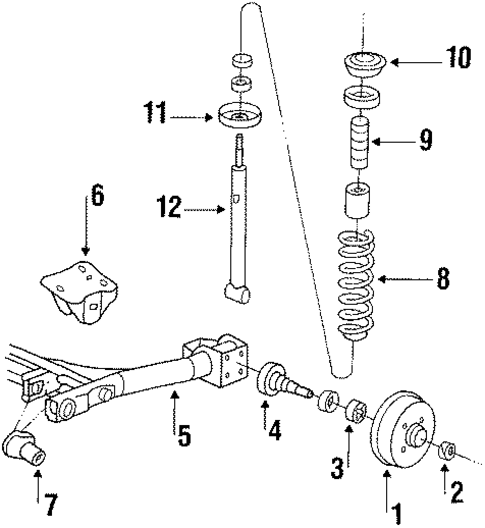 10
11
9
6
12
8
5
4
3
2
7
1