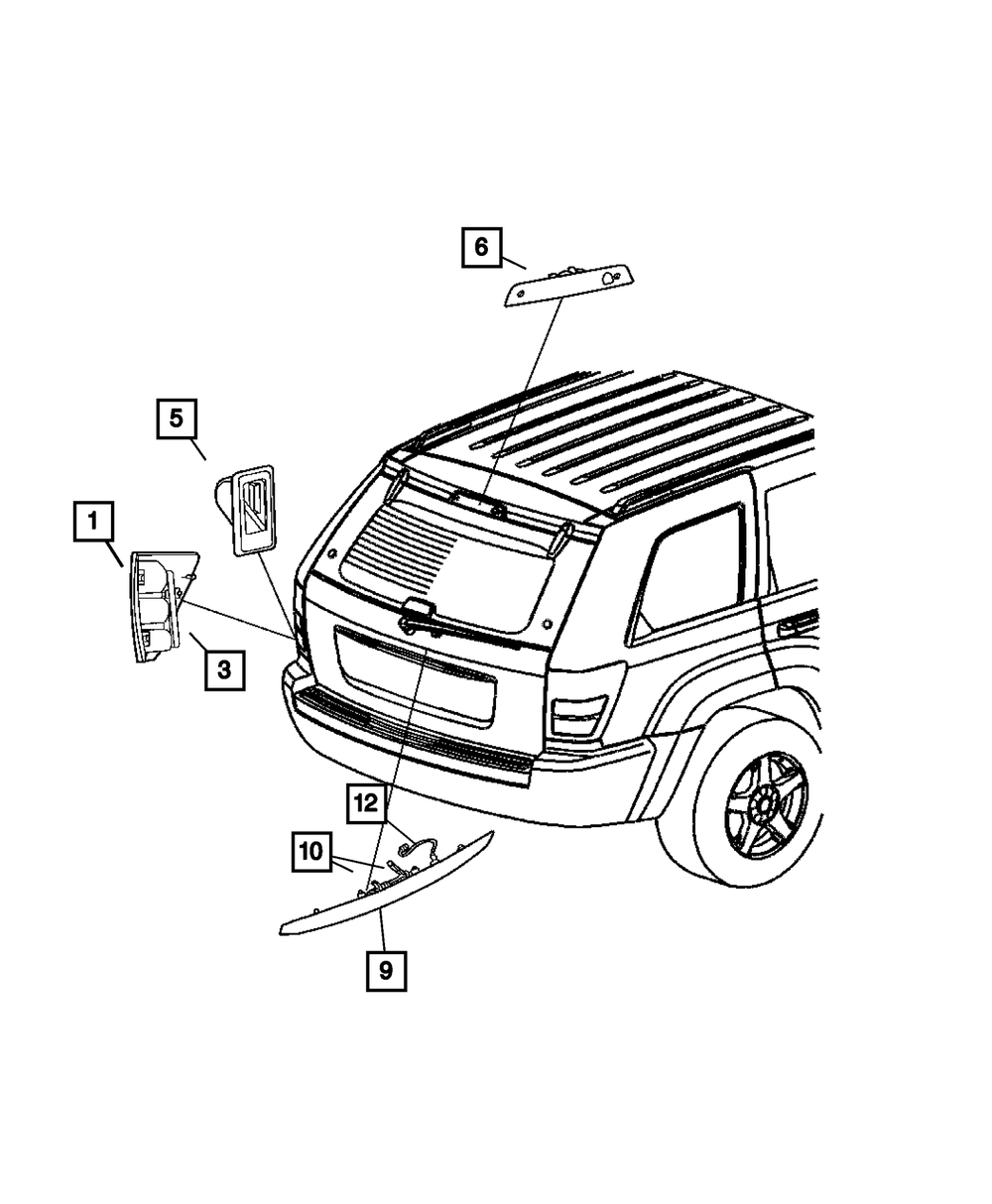 6

5

1

3

12

10

9