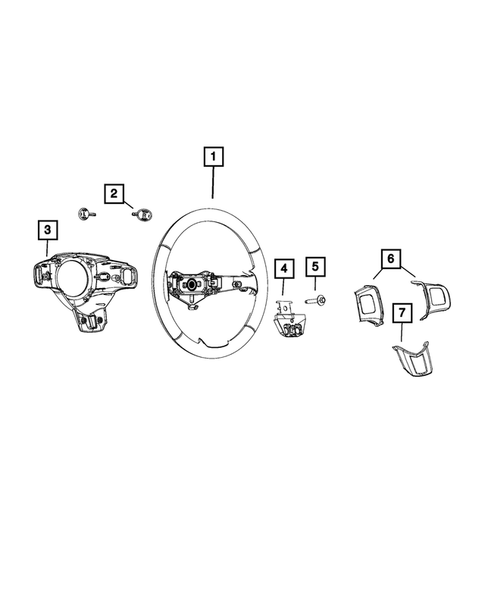 1
2
3
4
5
6
7