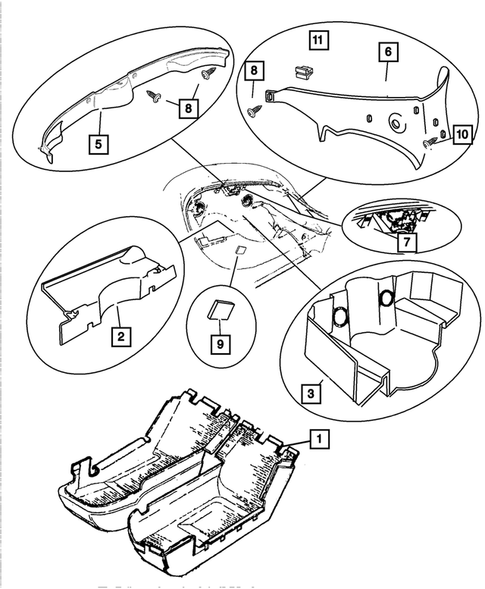 11
6
8
8
5
10
7
2
9
3
1