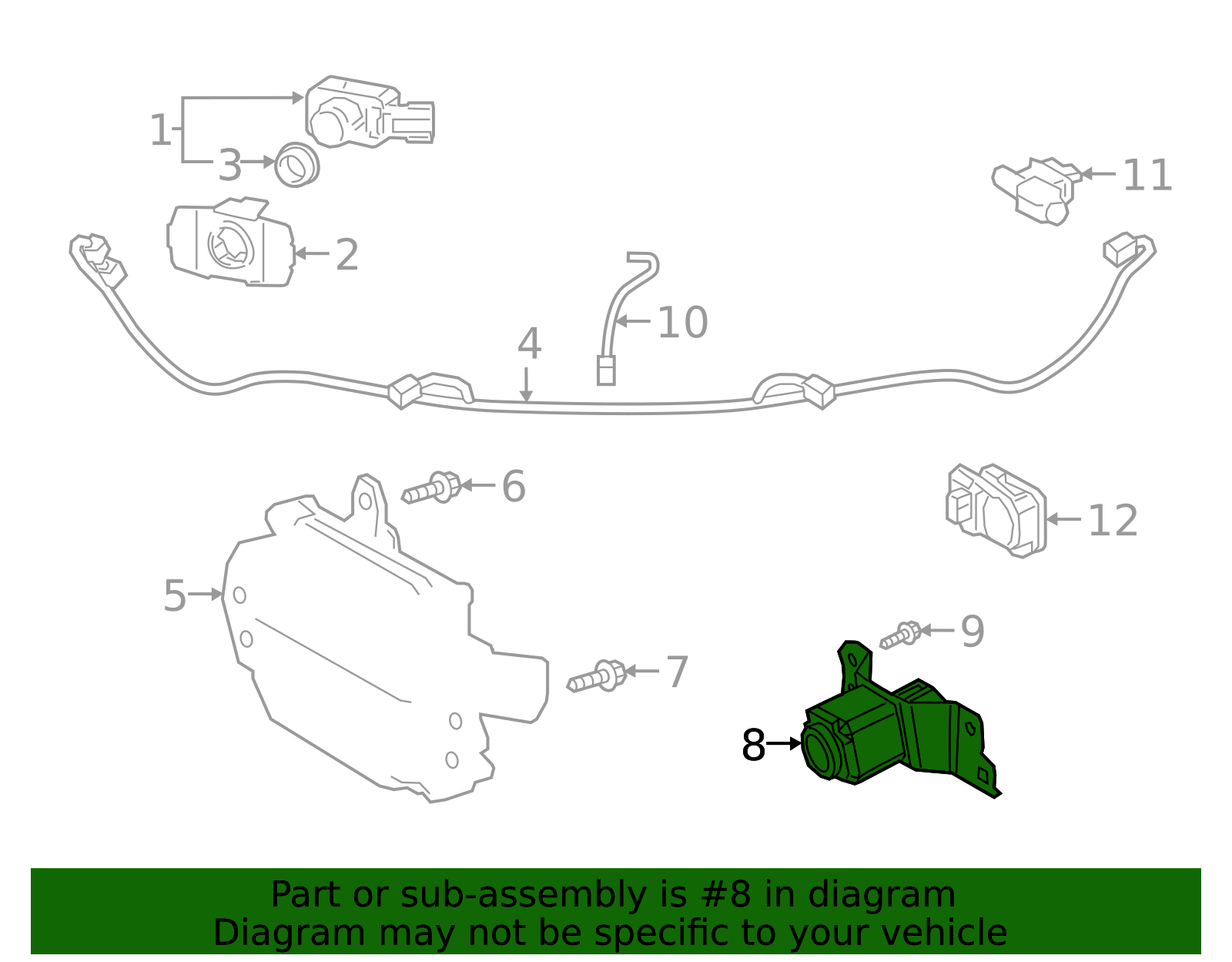 1
3
11
2
10
4
6
12
5
9
7
8

Part or sub-assembly is #8 in diagram
Diagram may not be specific to your vehicle