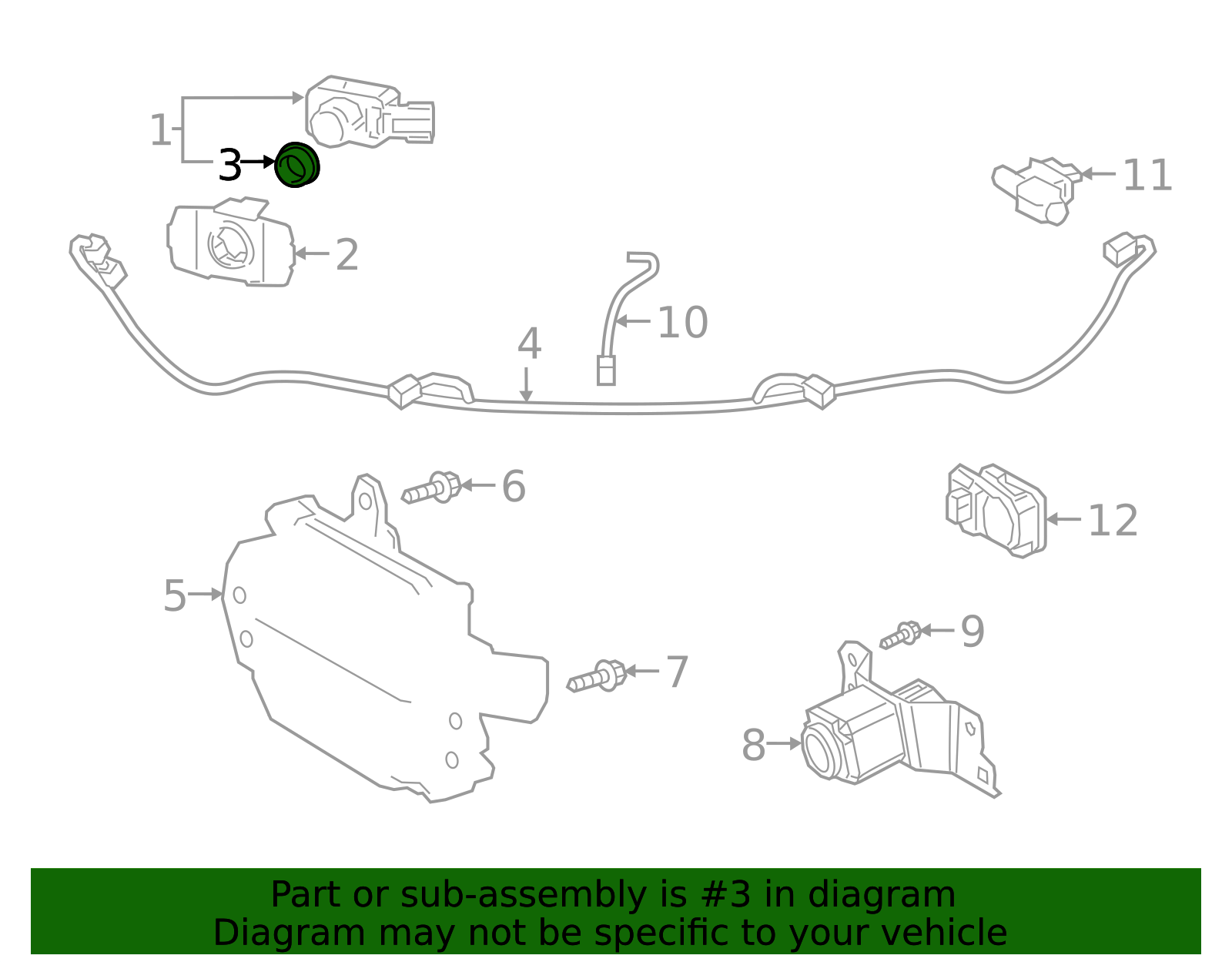 1
3
11
2
10
4
6
12
5
9
7
8

Part or sub-assembly is #3 in diagram
Diagram may not be specific to your vehicle