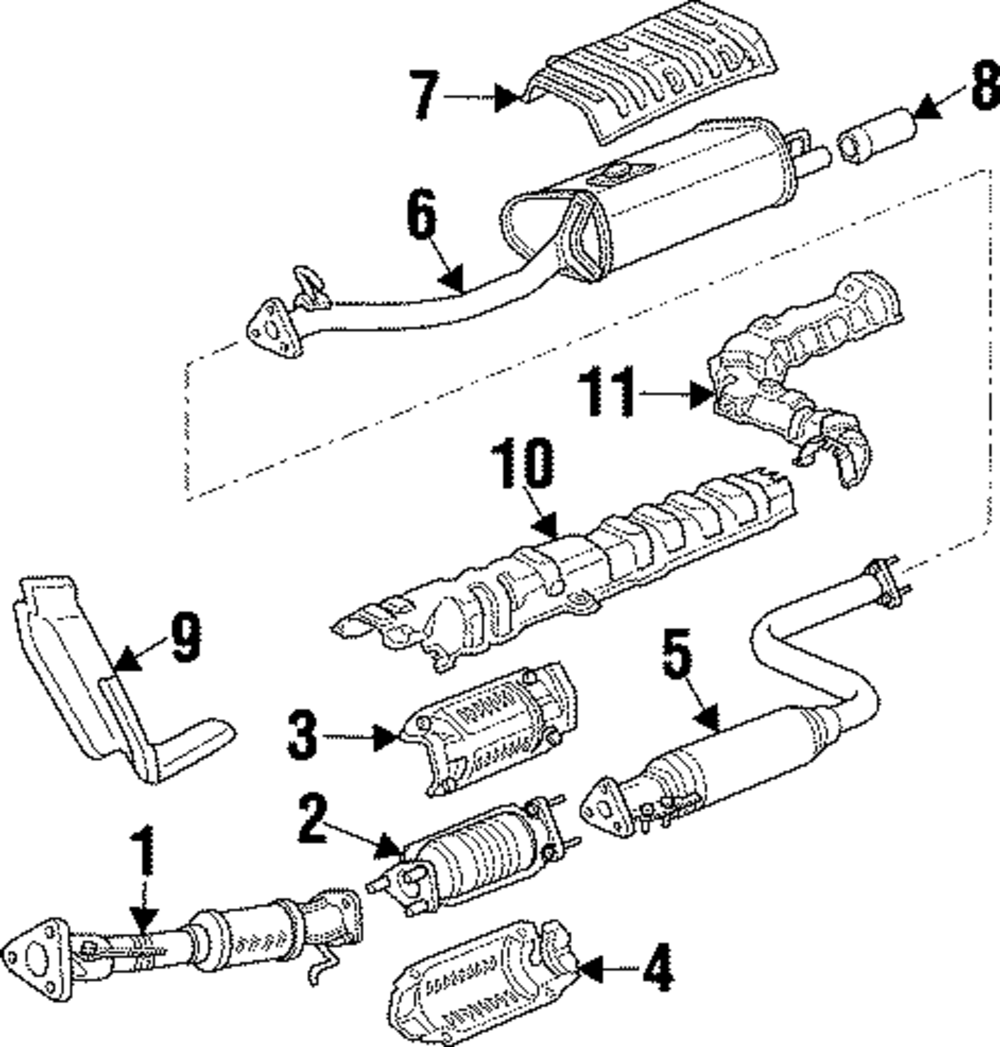 7
8
6
11
10
9
5
3
2
1
4