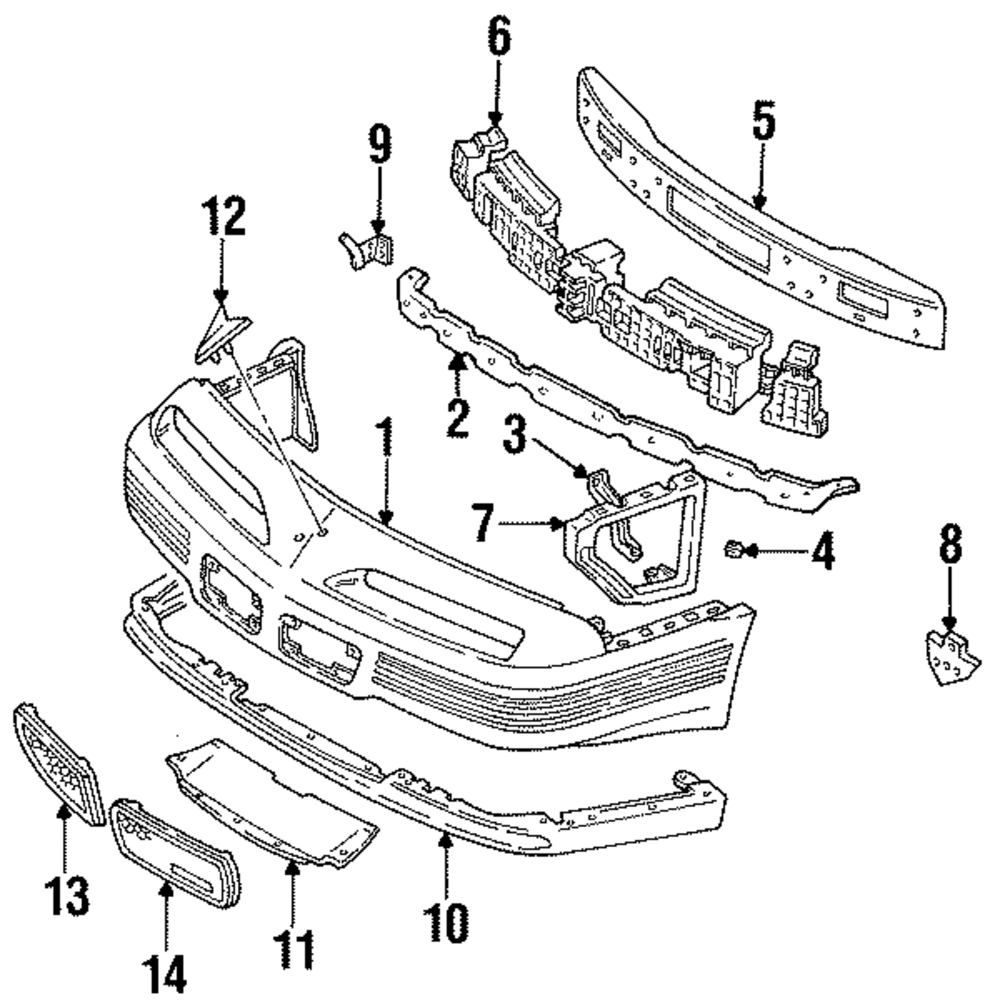 6
5
9
12
2
3
1
7
4
8
13
14
11
10