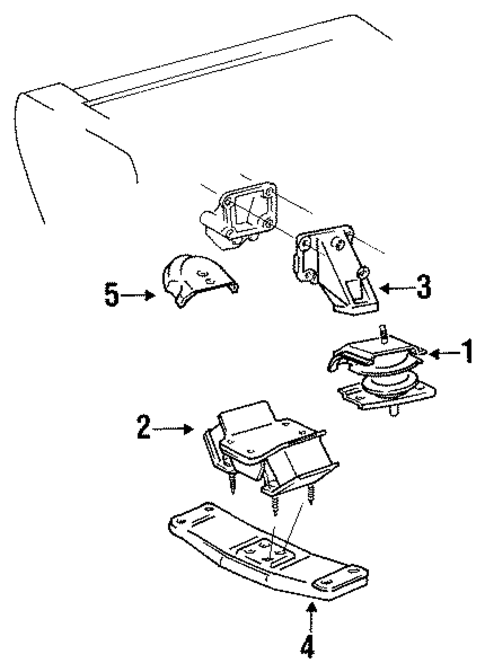 5
3
1
2
4