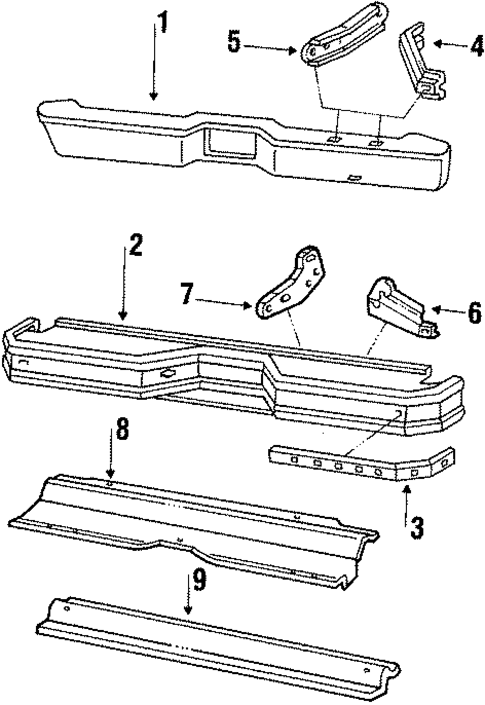 1
5
4
2
7
6
8
3
9