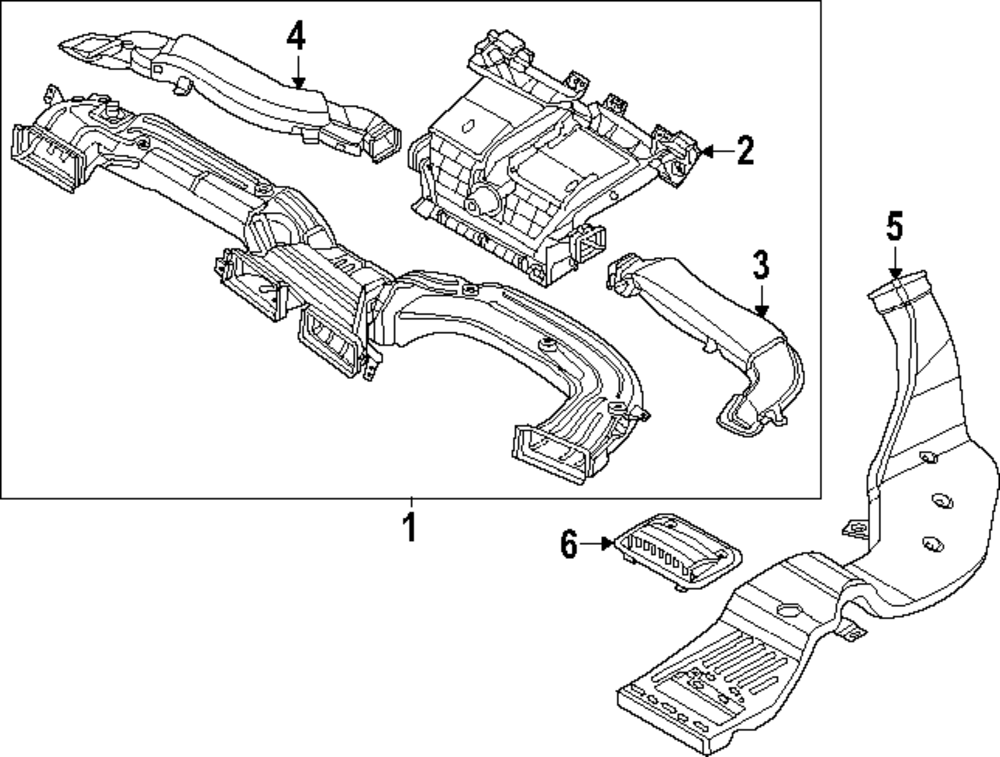 4
2
5
3
1
6