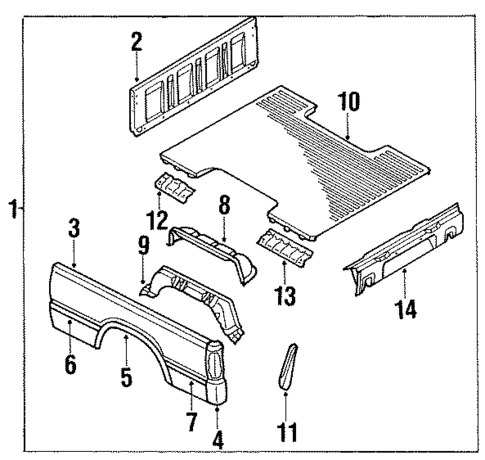 2
10
1
12
8
3
9
13
14
6
5
7
4
11