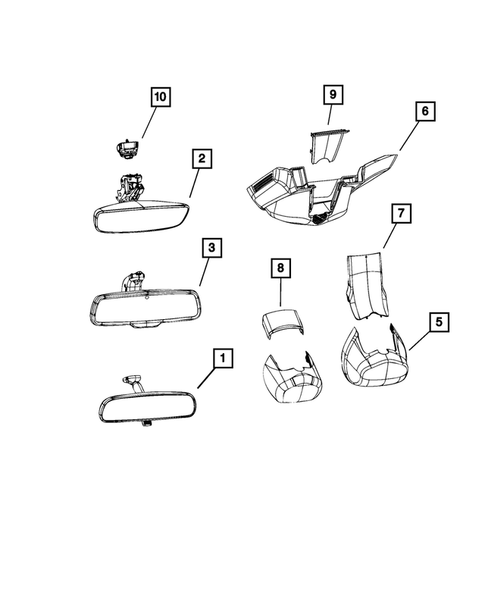 10
9
6
2
7
3
8
5
1