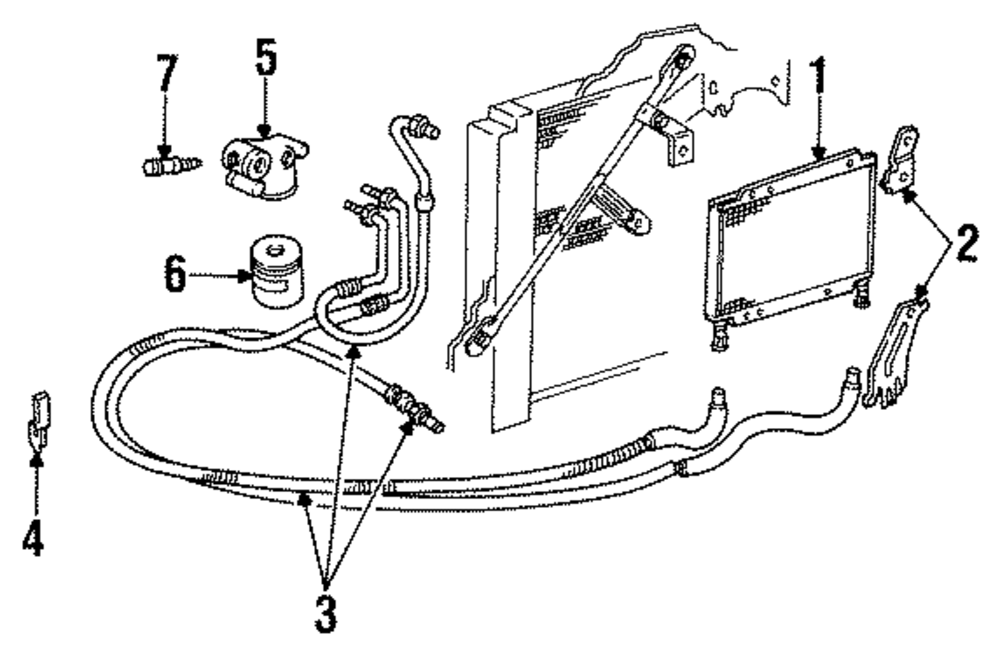 7
5
1
2
6
4
3