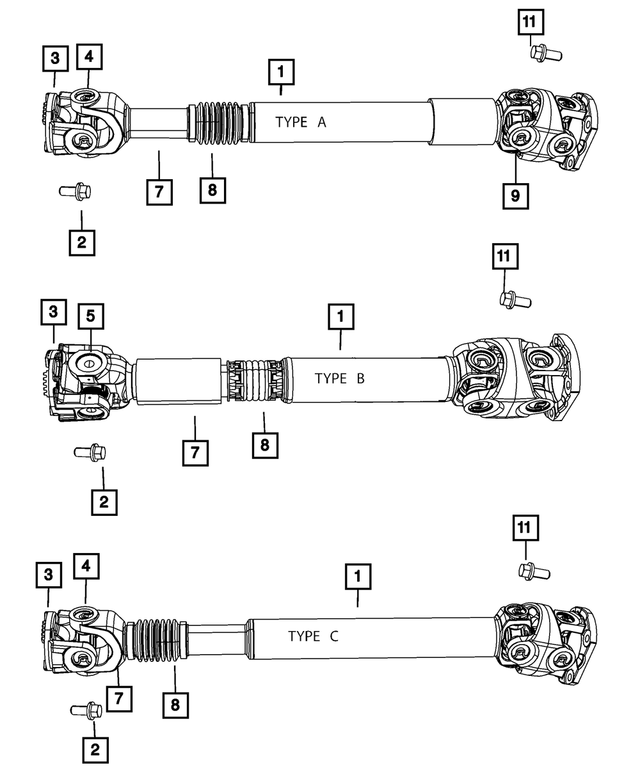 11
3
4
1
TYPE A
7
8
9
2

11
3
5
1
TYPE B
7
8
2

11
3
4
1
TYPE C
7
8
2