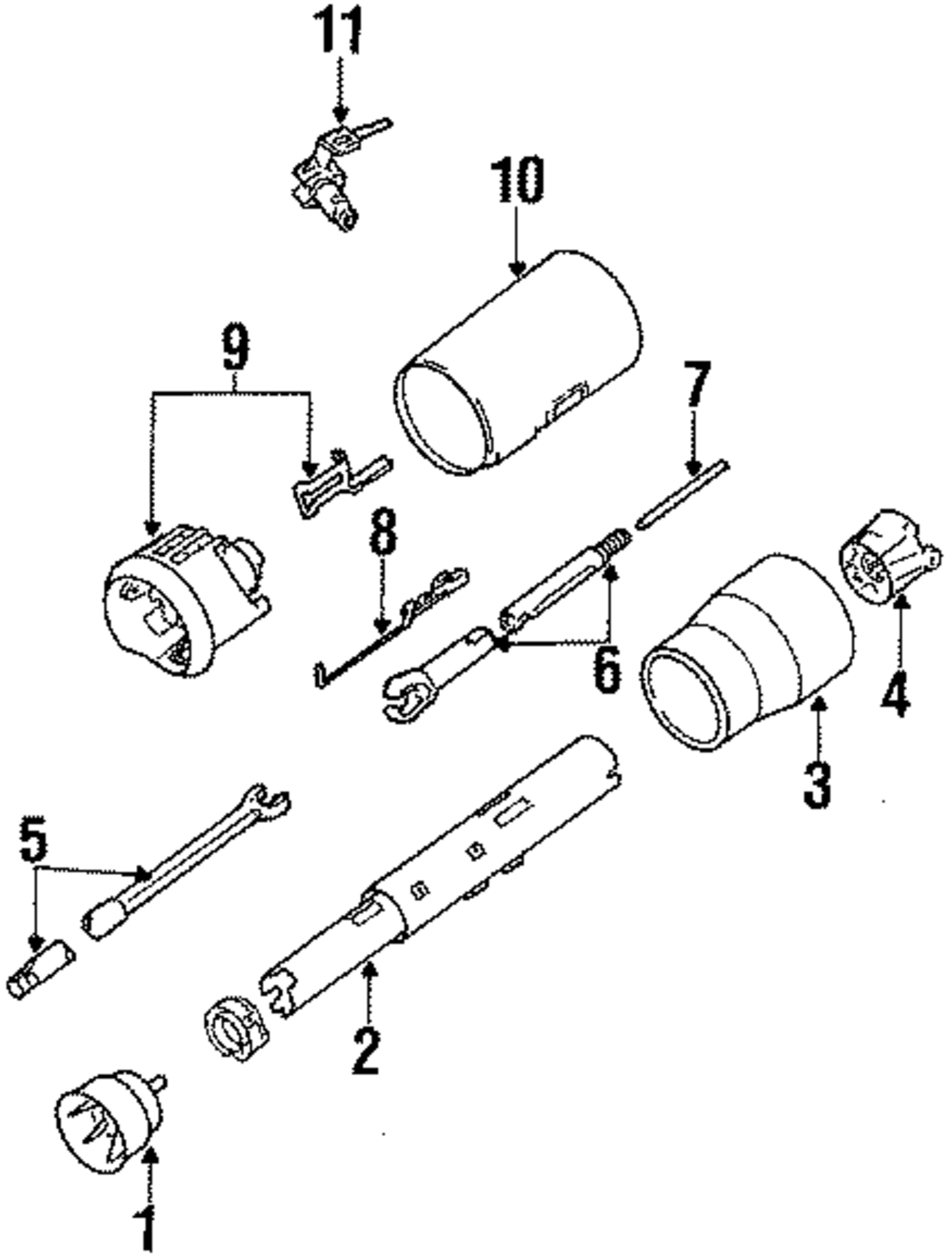 11
10
9
7
8
6
4
3
5
2
1