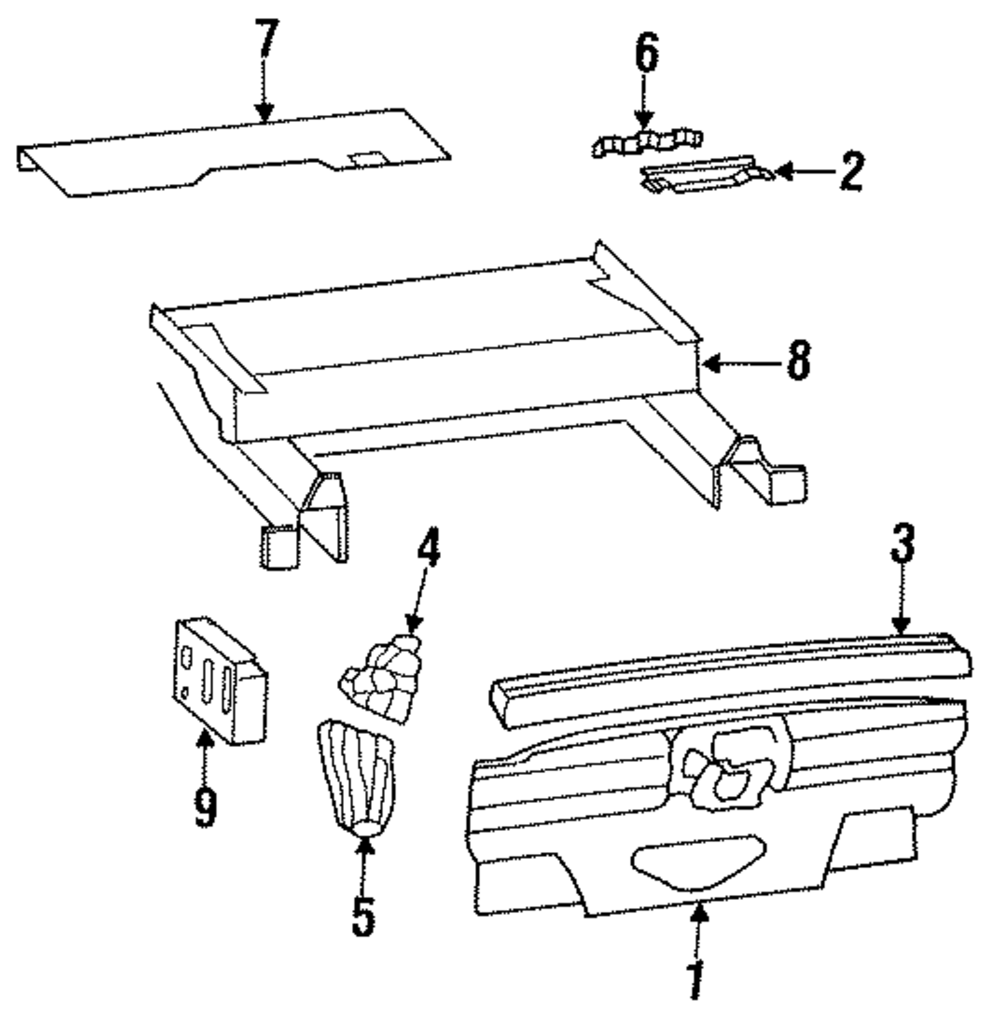 7
6
2
8
4
3
9
5
1