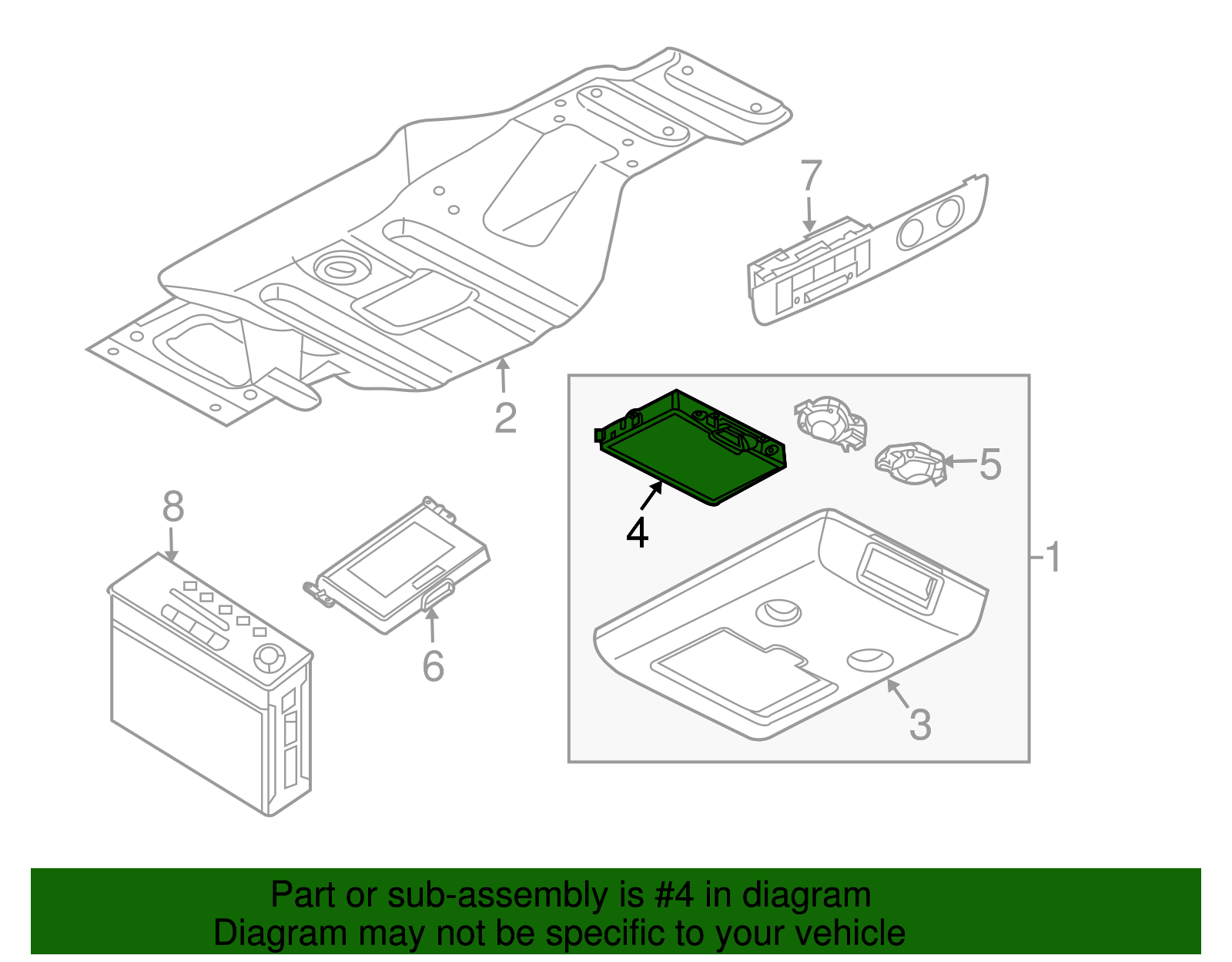 7

2

5

4

1

8

6

3

Part or sub-assembly is #4 in diagram
Diagram may not be specific to your vehicle