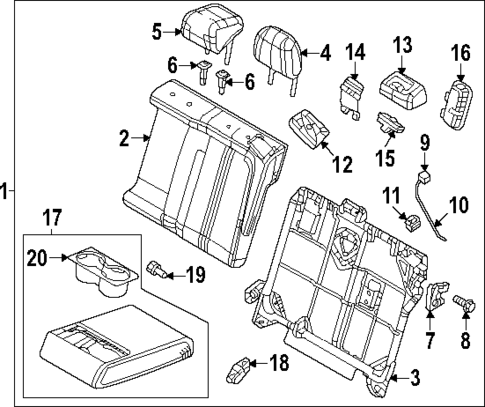 5
4
14
13
16
6
6
2
12
15
9
1
11
10
17
20
19
7
8
18
3